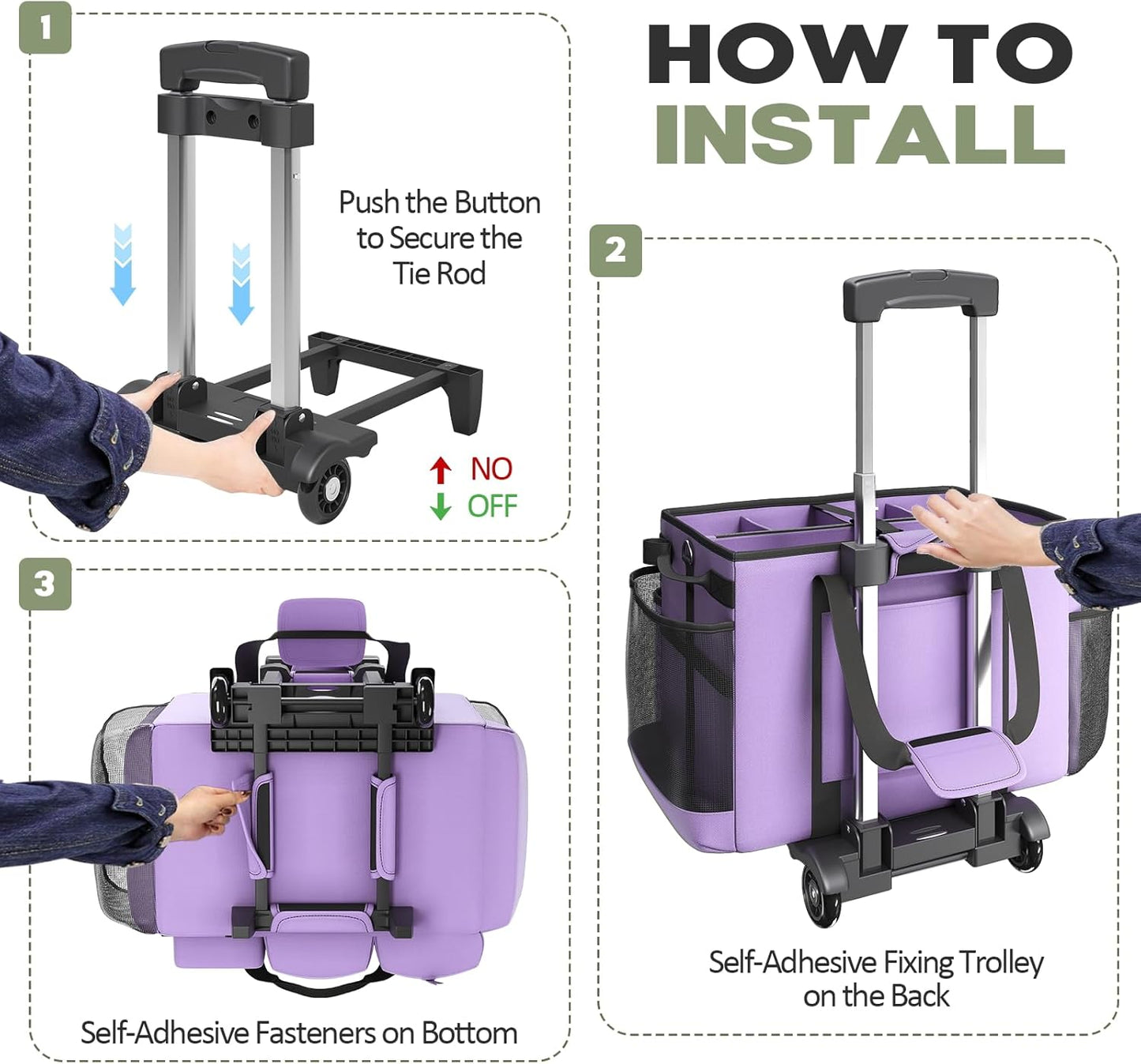 HOW TO INSTALL

1

Push the Button to Secure the Tie Rod

NO

OFF

2

Self-Adhesive Fixing Trolley on the Back

3

Self-Adhesive Fasteners on Bottom