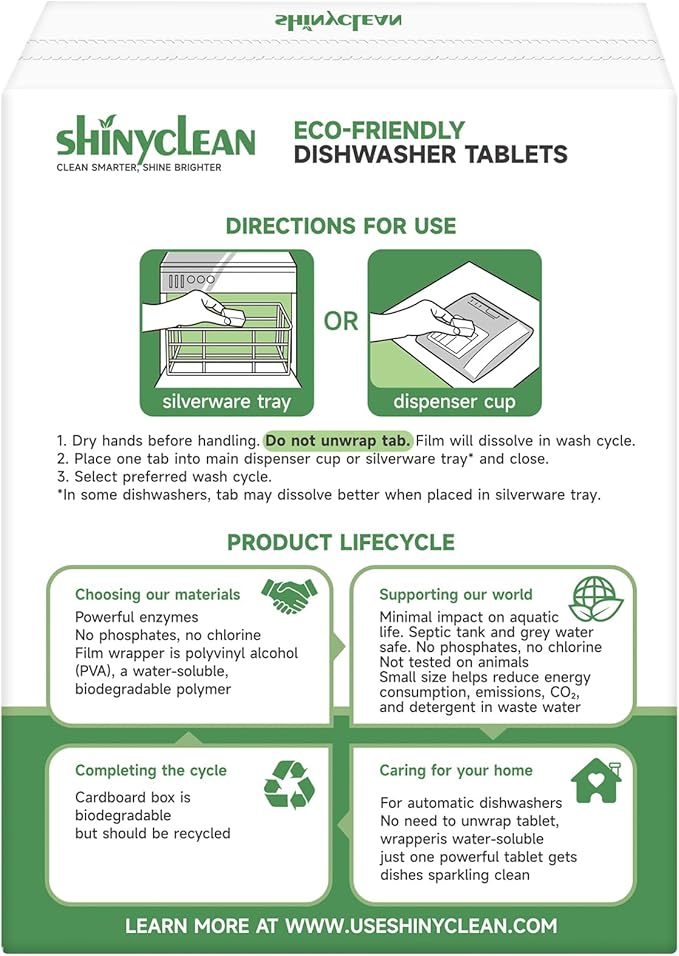 shinyclean

shinyclean
CLEAN SMARTER, SHINE BRIGHTER

ECO-FRIENDLY
DISHWASHER TABLETS

DIRECTIONS FOR USE

silverware tray

OR

dispenser cup

1. Dry hands before handling. Do not unwrap tab. Film will dissolve in wash cycle.
2. Place one tab into main dispenser cup or silverware tray* and close.
3. Select preferred wash cycle.
*In some dishwashers, tab may dissolve better when placed in silverware tray.

PRODUCT LIFECYCLE

Choosing our materials
Powerful enzymes
No phosphates, no chlorine
Film wrapper is polyvinyl alcohol (PVA), a water-soluble, biodegradable polymer

Supporting our world
Minimal impact on aquatic life. Septic tank and grey water safe. No phosphates, no chlorine
Not tested on animals
Small size helps reduce energy consumption, emissions, $CO_2$, and detergent in waste water

Completing the cycle
Cardboard box is biodegradable
but should be recycled

Caring for your home
For automatic dishwashers
No need to unwrap tablet, wrapperis water-soluble
just one powerful tablet gets dishes sparkling clean

LEARN MORE AT WWW.USESHINYCLEAN.COM