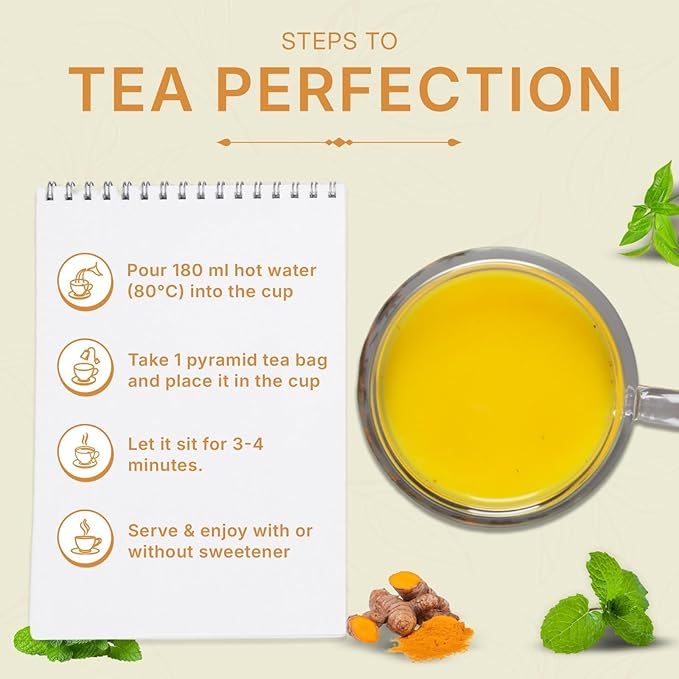 STEPS TO
TEA PERFECTION

Pour 180 ml hot water (80°C) into the cup

Take 1 pyramid tea bag and place it in the cup

Let it sit for 3-4 minutes.

Serve & enjoy with or without sweetener