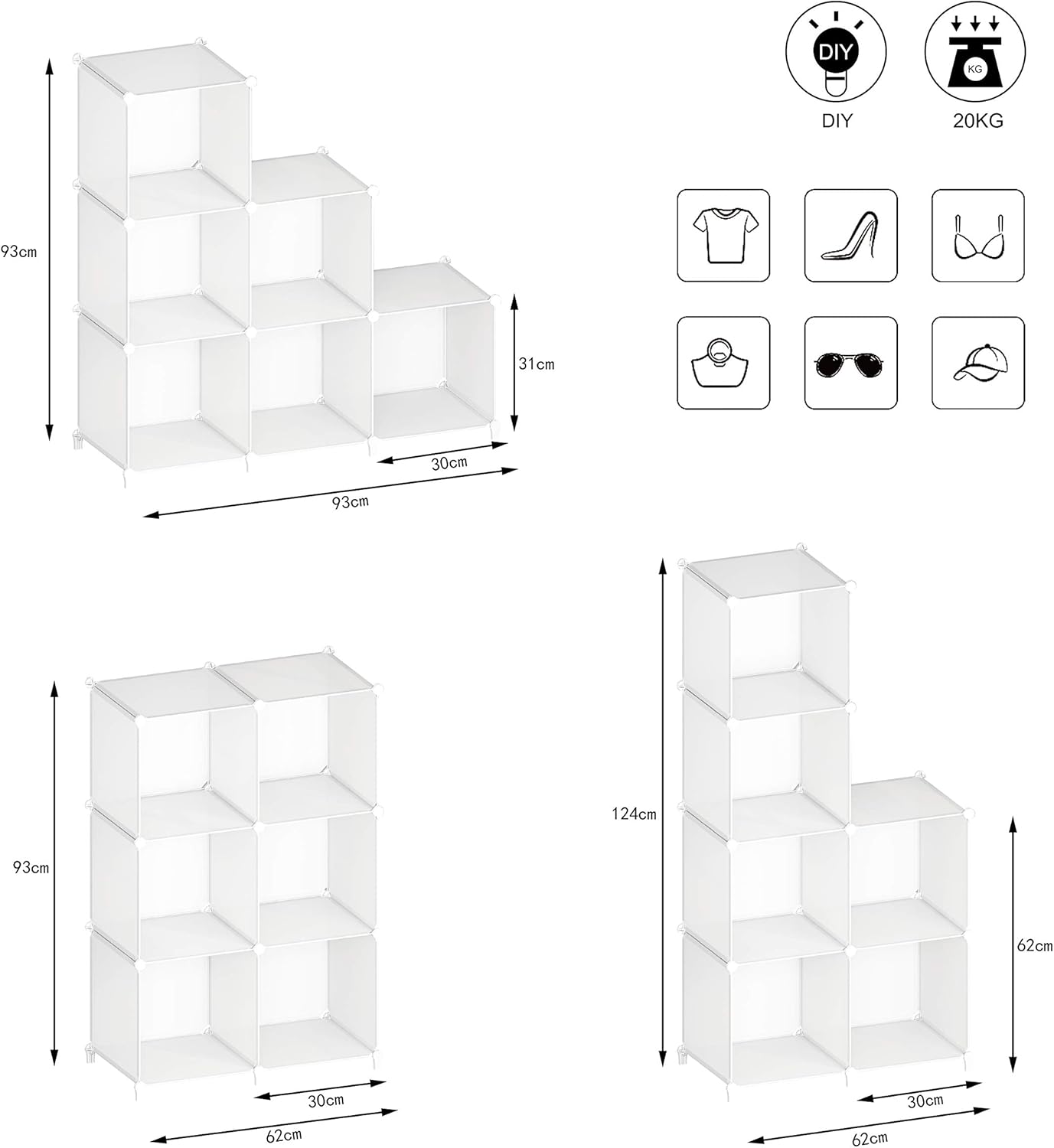 DIY
KG
DIY
20KG

93cm
31cm
30cm
93cm

93cm
30cm
62cm

124cm
62cm
30cm
62cm