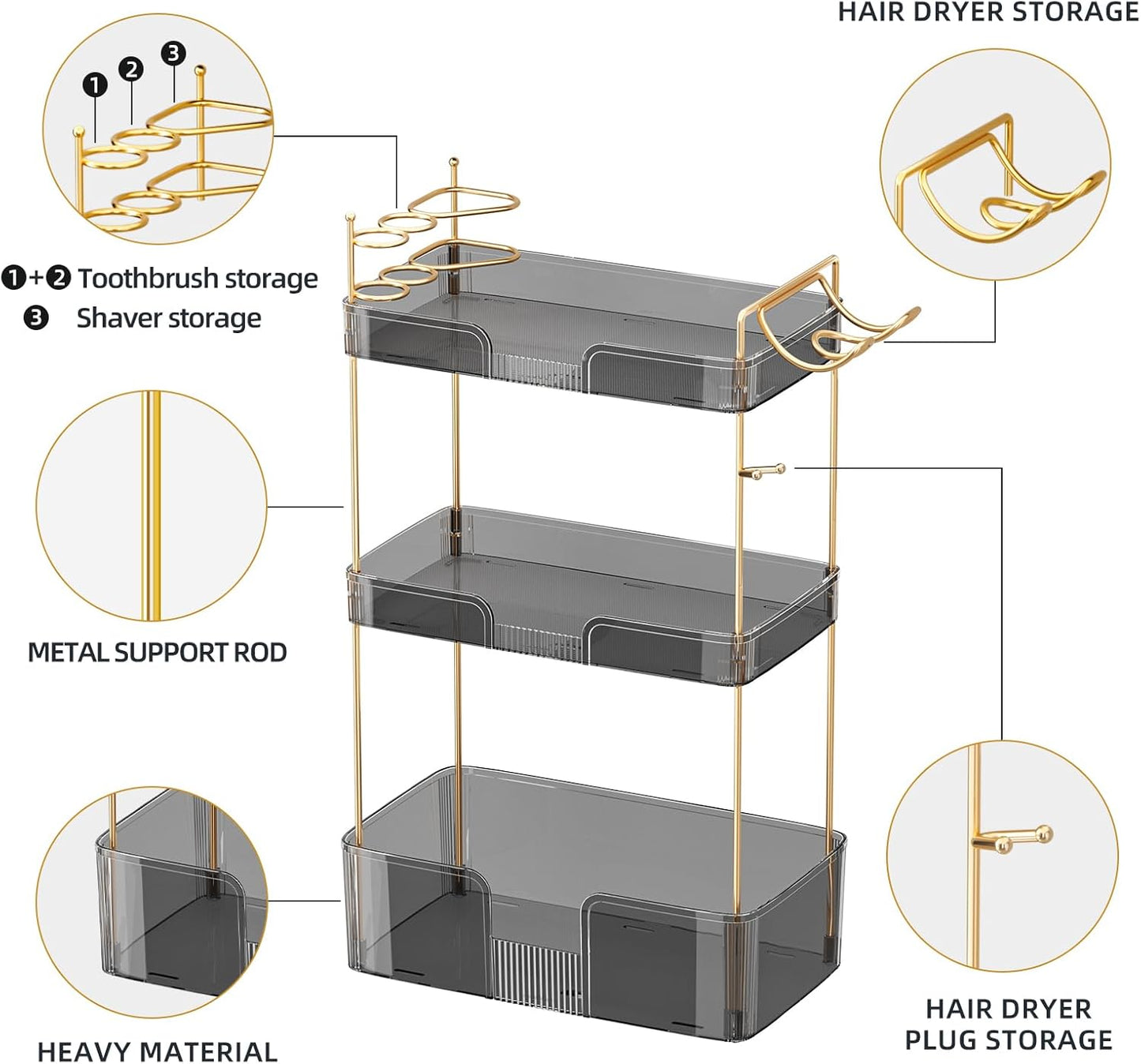 HAIR DRYER STORAGE

❶ ❷ ❸

❶+❷ Toothbrush storage
❸ Shaver storage

METAL SUPPORT ROD

HEAVY MATERIAL

HAIR DRYER PLUG STORAGE