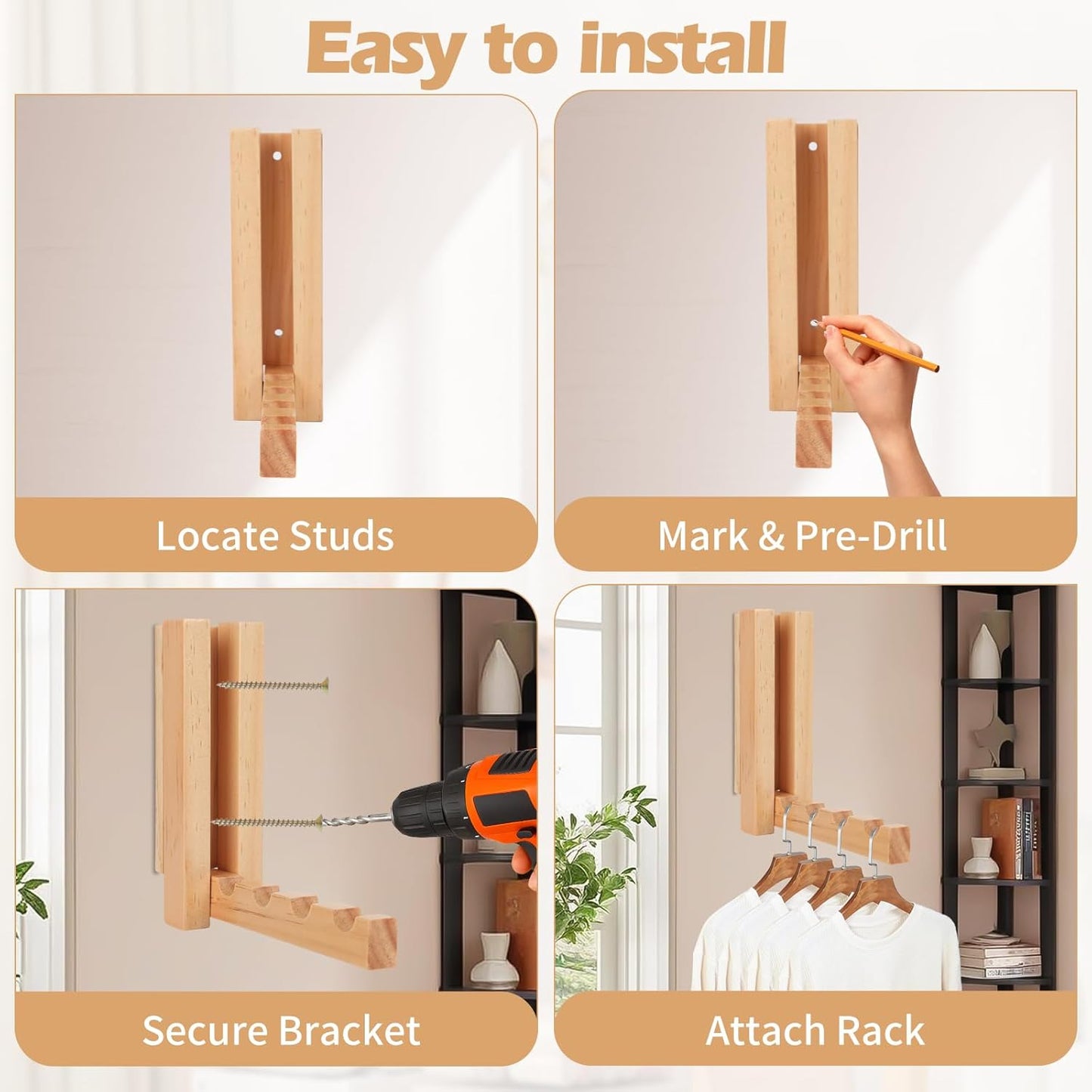 Easy to install

Locate Studs

Mark & Pre-Drill

Secure Bracket

Attach Rack