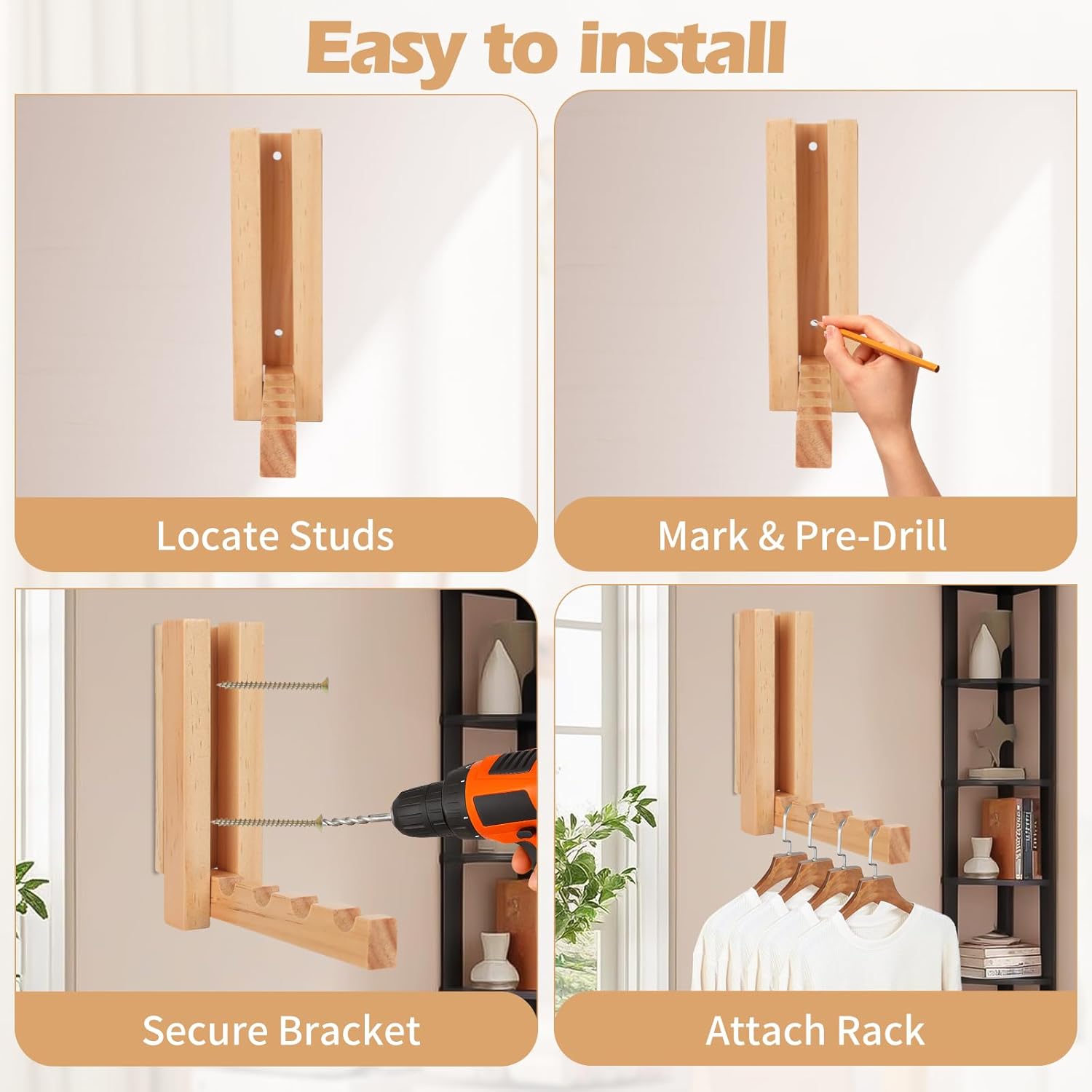 Easy to install

Locate Studs

Mark & Pre-Drill

Secure Bracket

Attach Rack