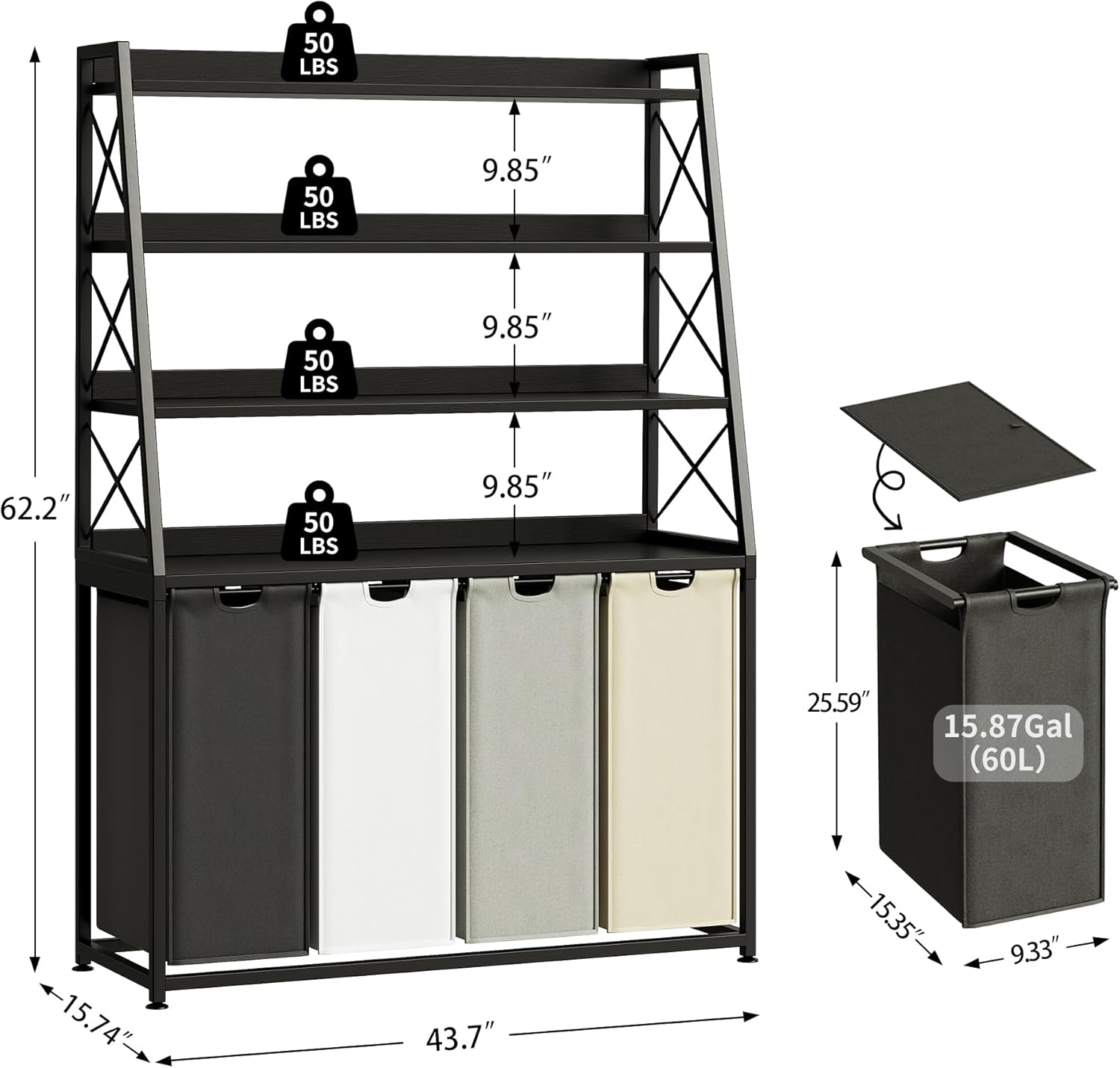 50 LBS

9.85″

50 LBS

9.85″

50 LBS

9.85″

50 LBS

62.2″

15.74″

43.7″

25.59″

15.87Gal (60L)

15.35″

9.33″