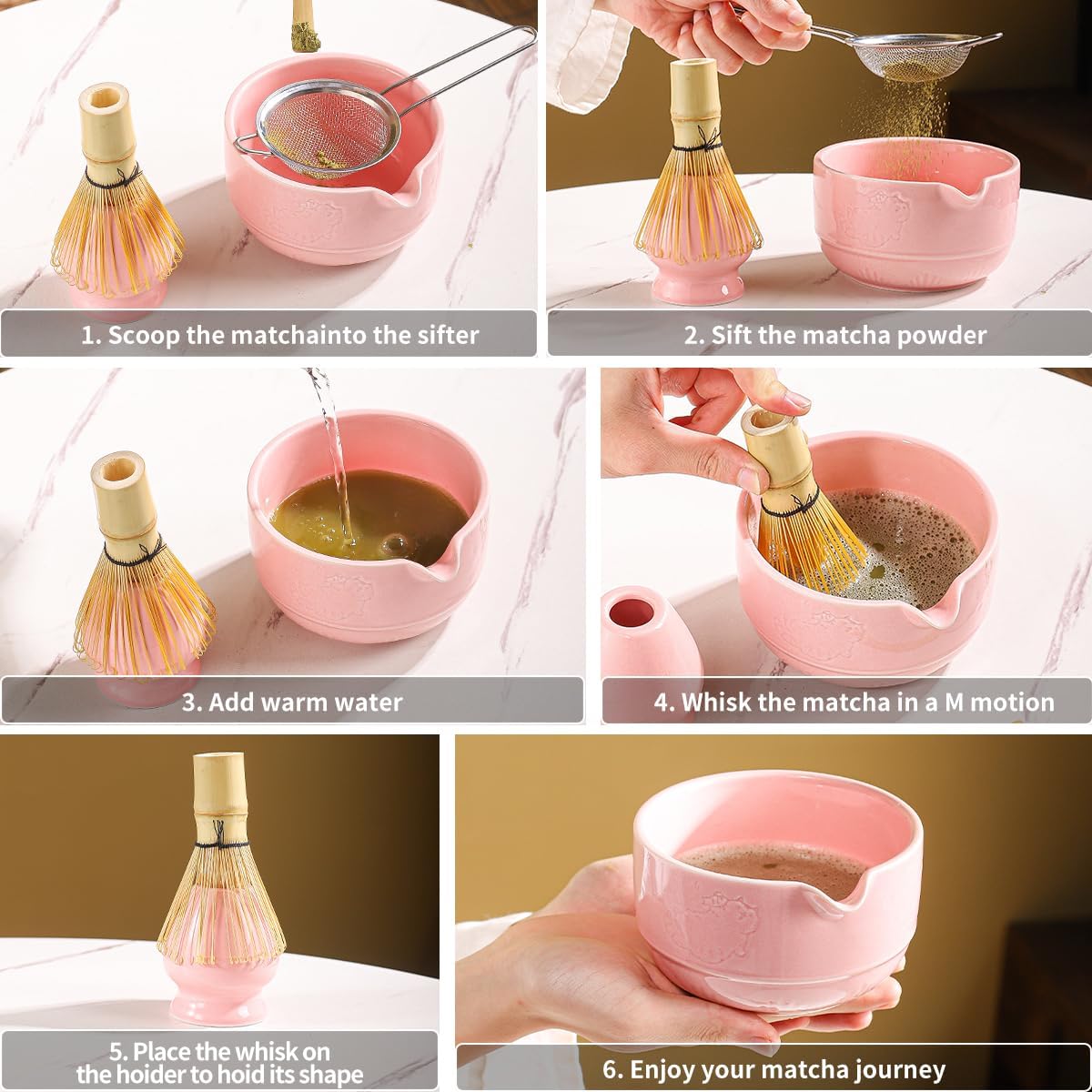 1. Scoop the matchainto the sifter

2. Sift the matcha powder

3. Add warm water

4. Whisk the matcha in a M motion

5. Place the whisk on the hoider to hoid its shape

6. Enjoy your matcha journey