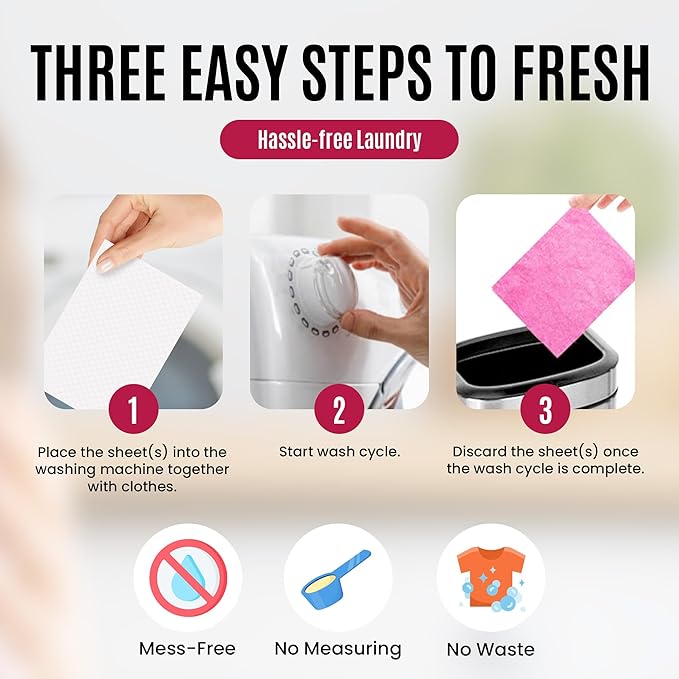 THREE EASY STEPS TO FRESH

Hassle-free Laundry

1
Place the sheet(s) into the washing machine together with clothes.

2
Start wash cycle.

3
Discard the sheet(s) once the wash cycle is complete.

Mess-Free

No Measuring

No Waste