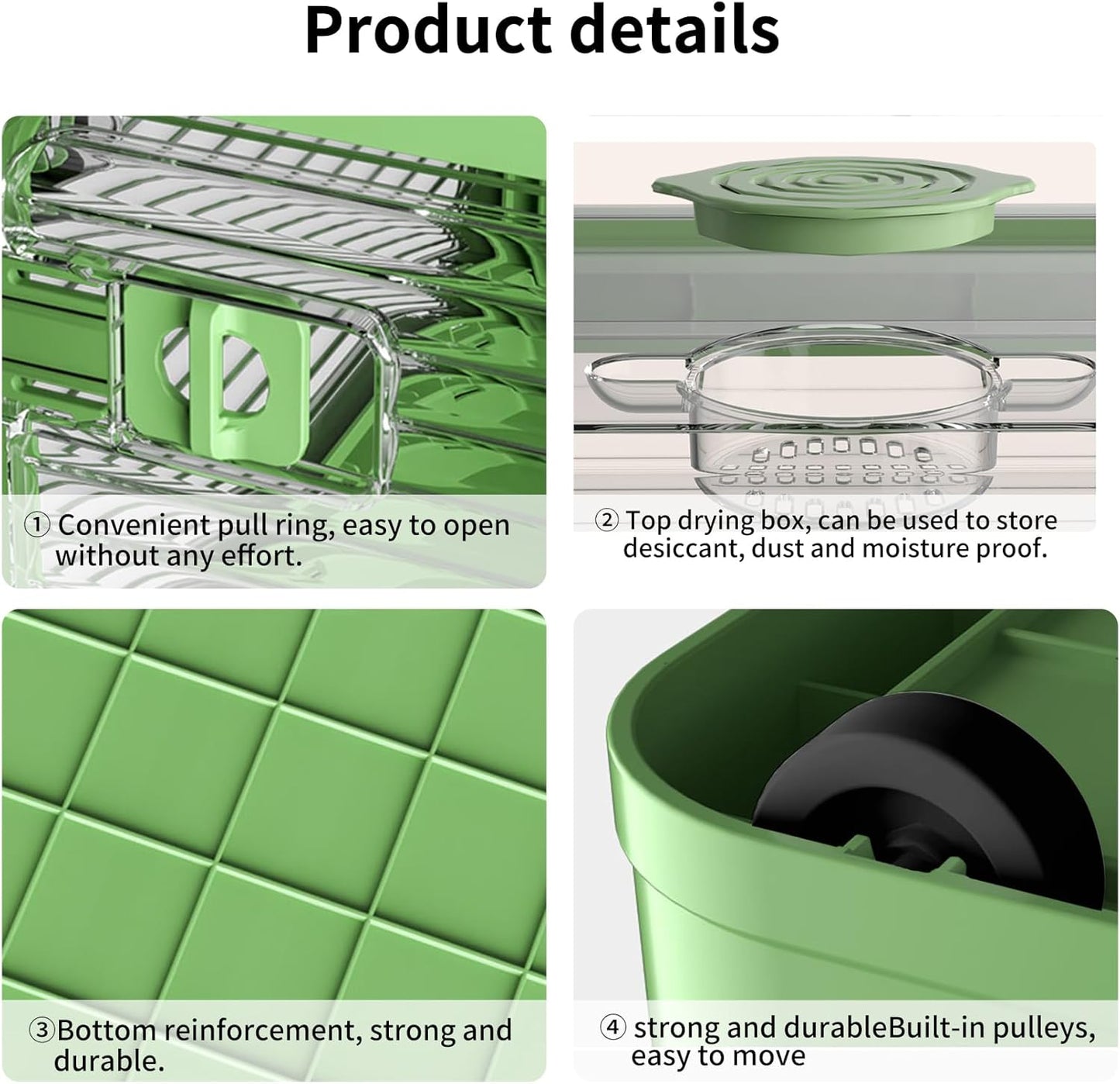 Product details

① Convenient pull ring, easy to open without any effort.

② Top drying box, can be used to store desiccant, dust and moisture proof.

③Bottom reinforcement, strong and durable.

④ strong and durableBuilt-in pulleys, easy to move