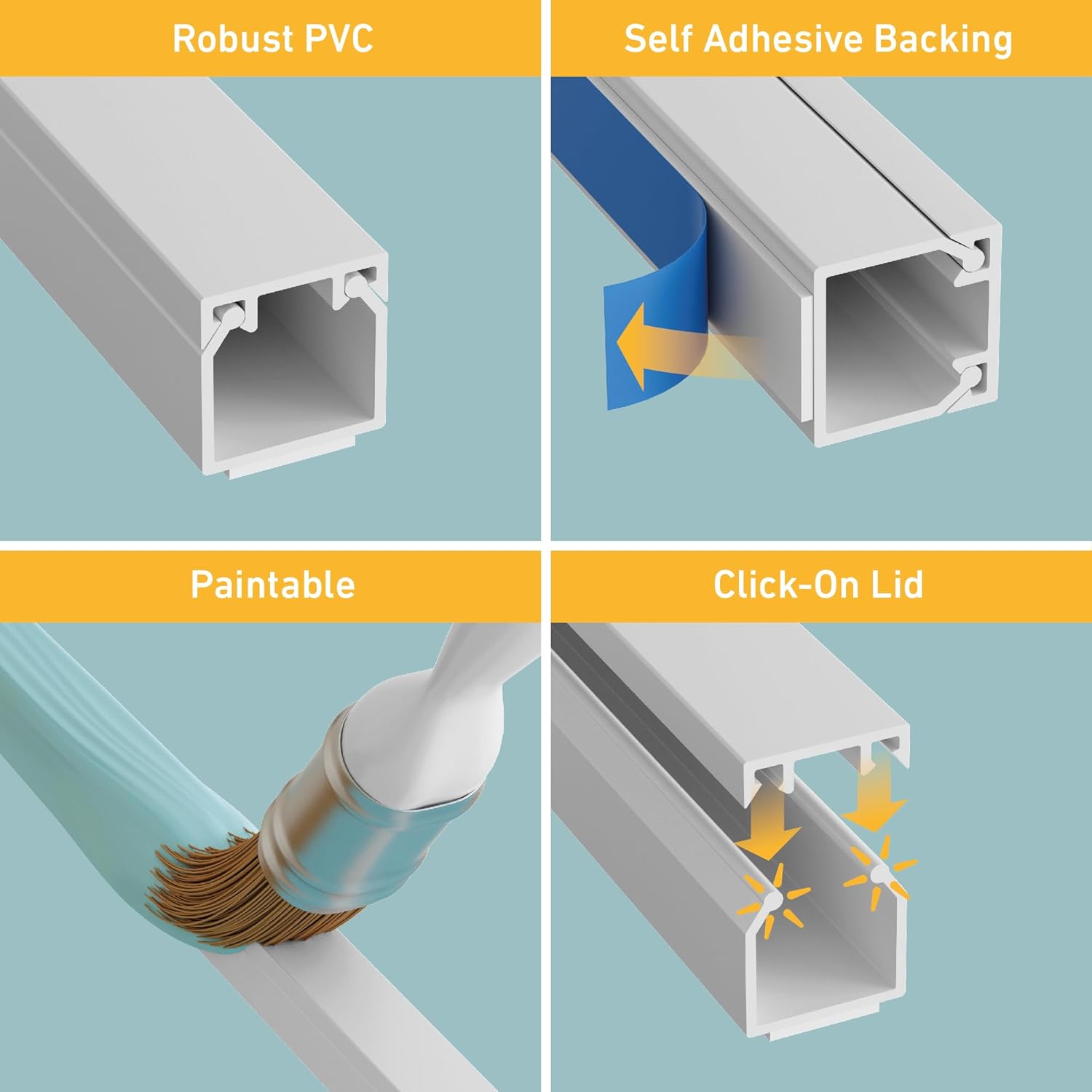 Robust PVC

Self Adhesive Backing

Paintable

Click-On Lid