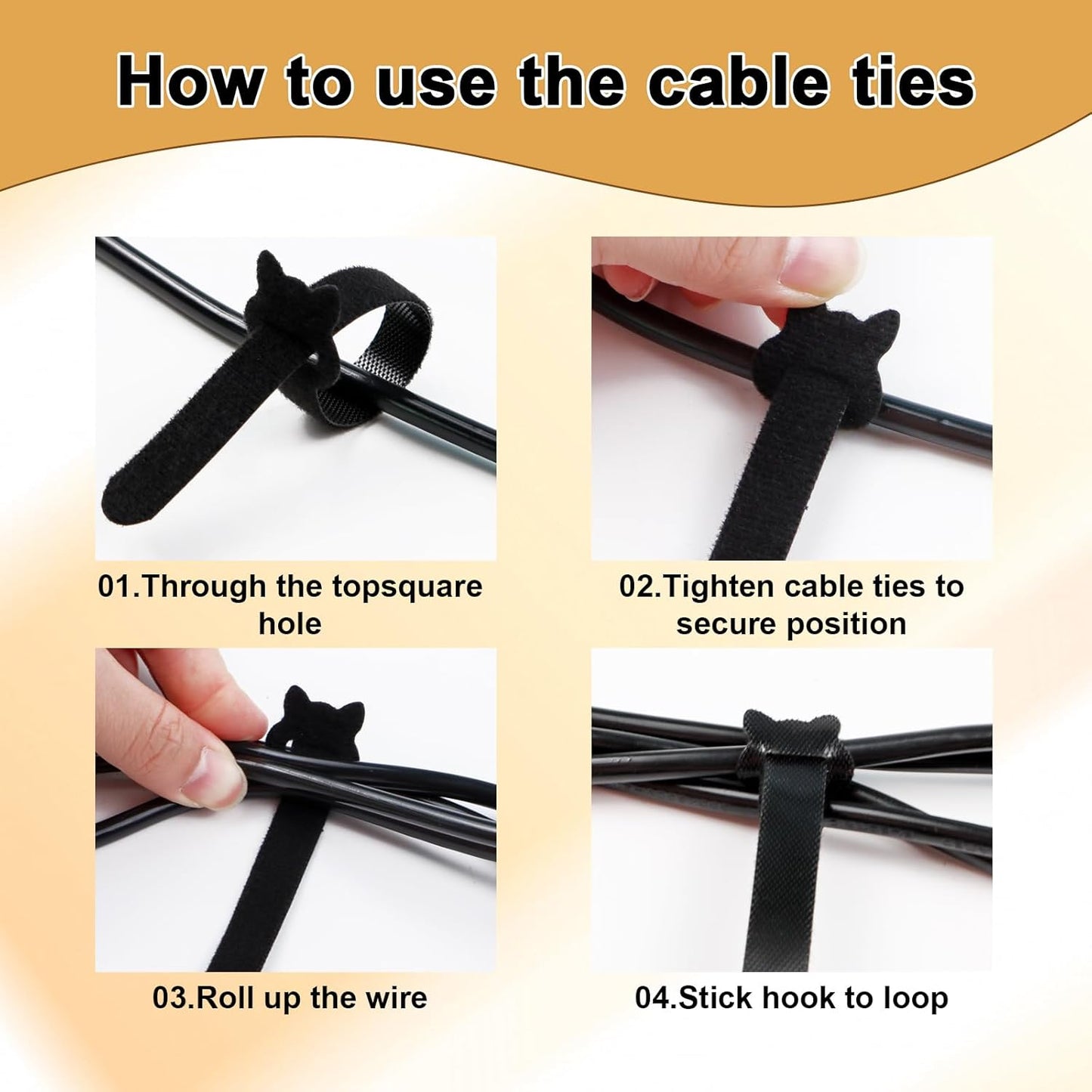 How to use the cable ties

01.Through the topsquare hole

02.Tighten cable ties to secure position

03.Roll up the wire

04.Stick hook to loop