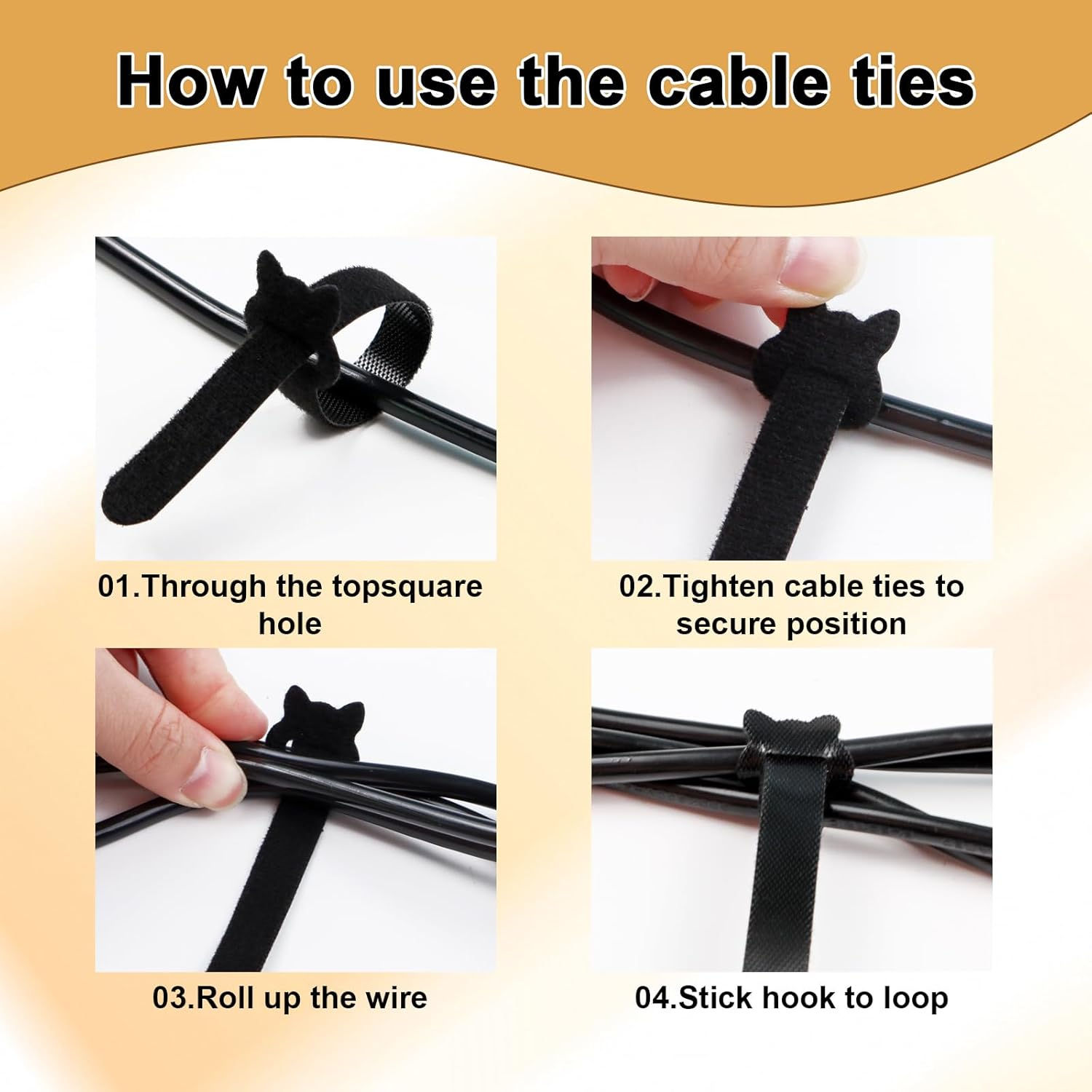 How to use the cable ties

01.Through the topsquare hole

02.Tighten cable ties to secure position

03.Roll up the wire

04.Stick hook to loop