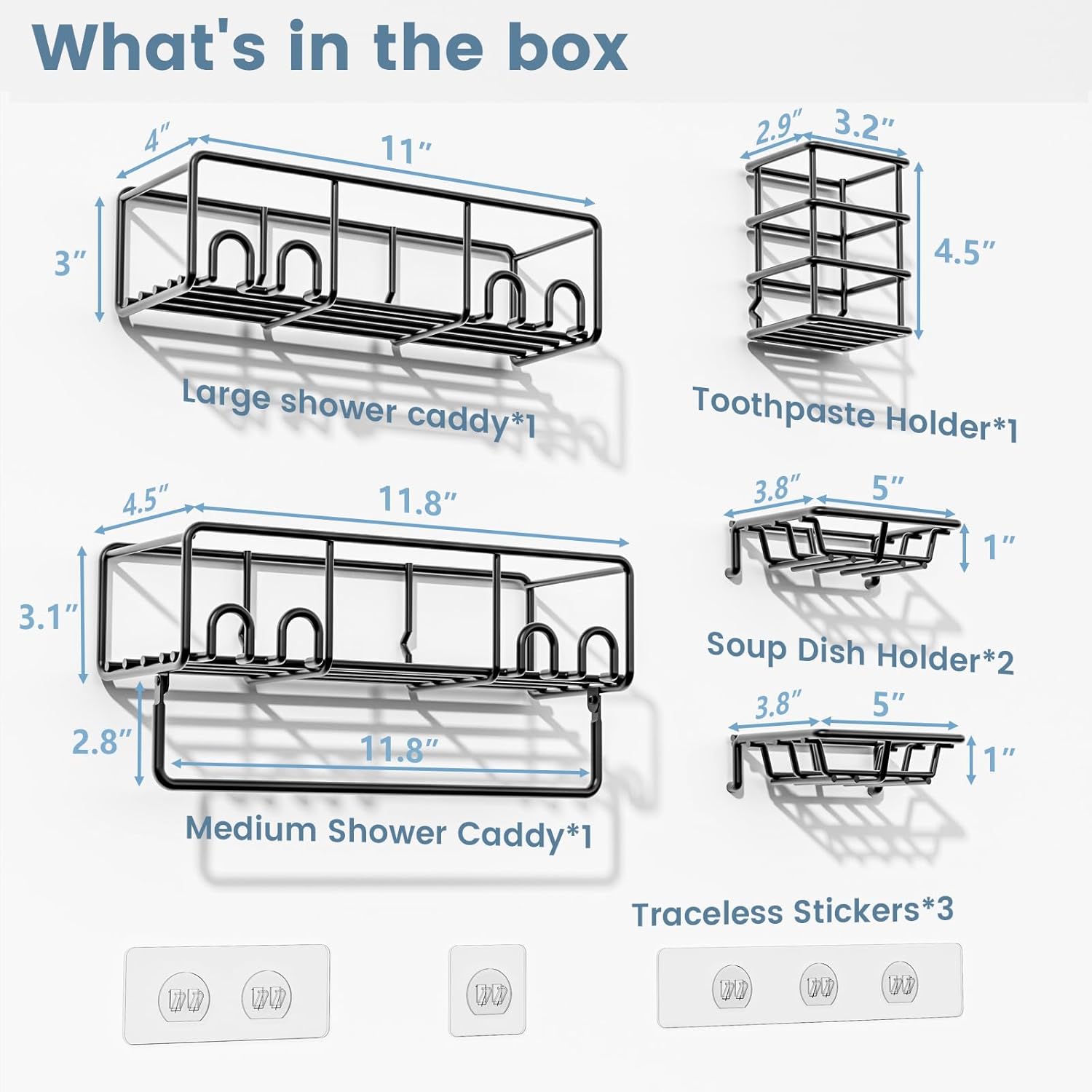 What's in the box

4″
11″
3″
Large shower caddy*1

2.9″
3.2″
4.5″
Toothpaste Holder*1

4.5″
11.8″
3.1″
2.8″
11.8″
Medium Shower Caddy*1

3.8″
5″
1″
Soup Dish Holder*2

3.8″
5″
1″

Traceless Stickers*3