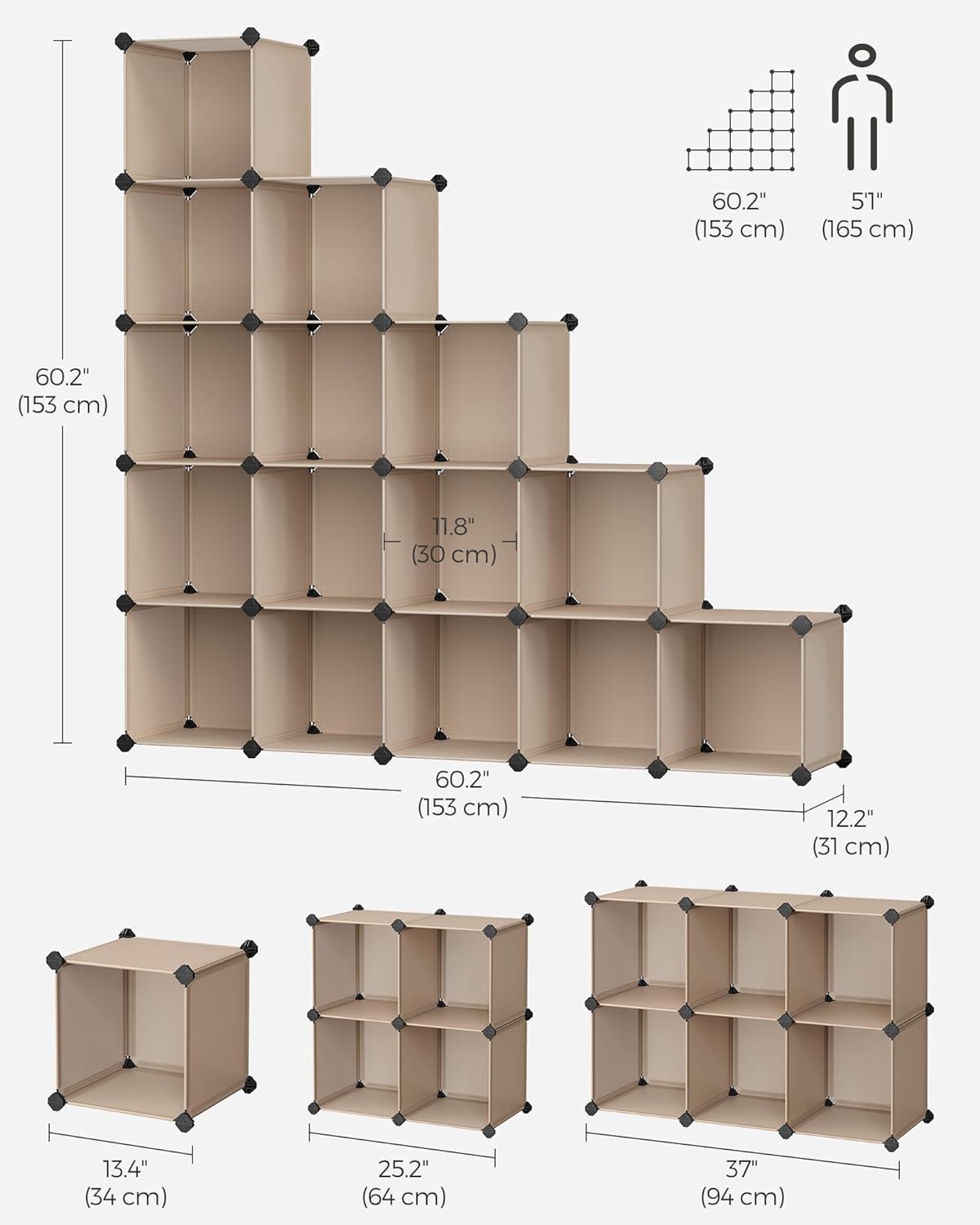 60.2"
(153 cm)

5'1"
(165 cm)

60.2"
(153 cm)

11.8"
(30 cm)

60.2"
(153 cm)

12.2"
(31 cm)

13.4"
(34 cm)

25.2"
(64 cm)

37"
(94 cm)