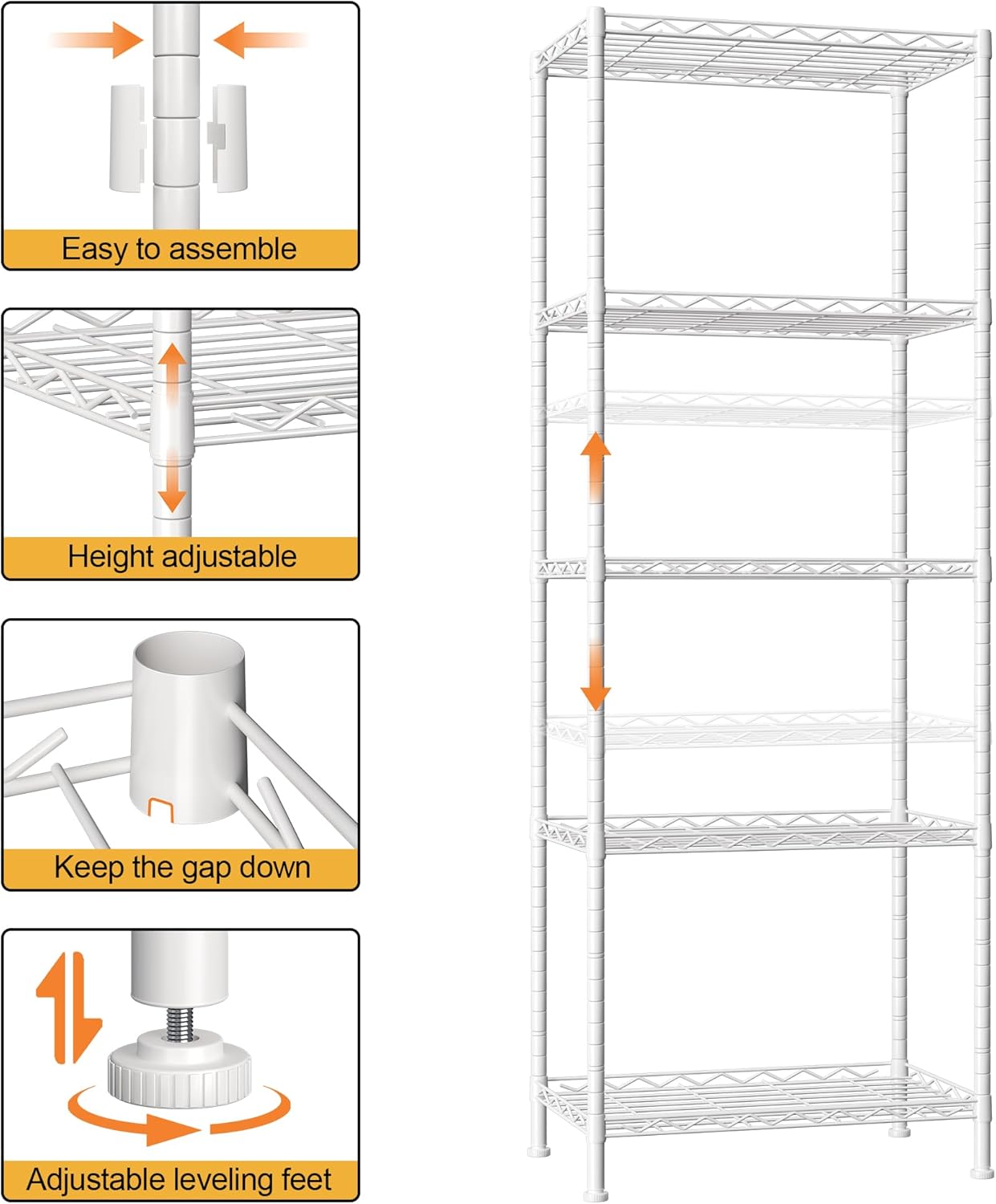 Easy to assemble

Height adjustable

Keep the gap down

Adjustable leveling feet