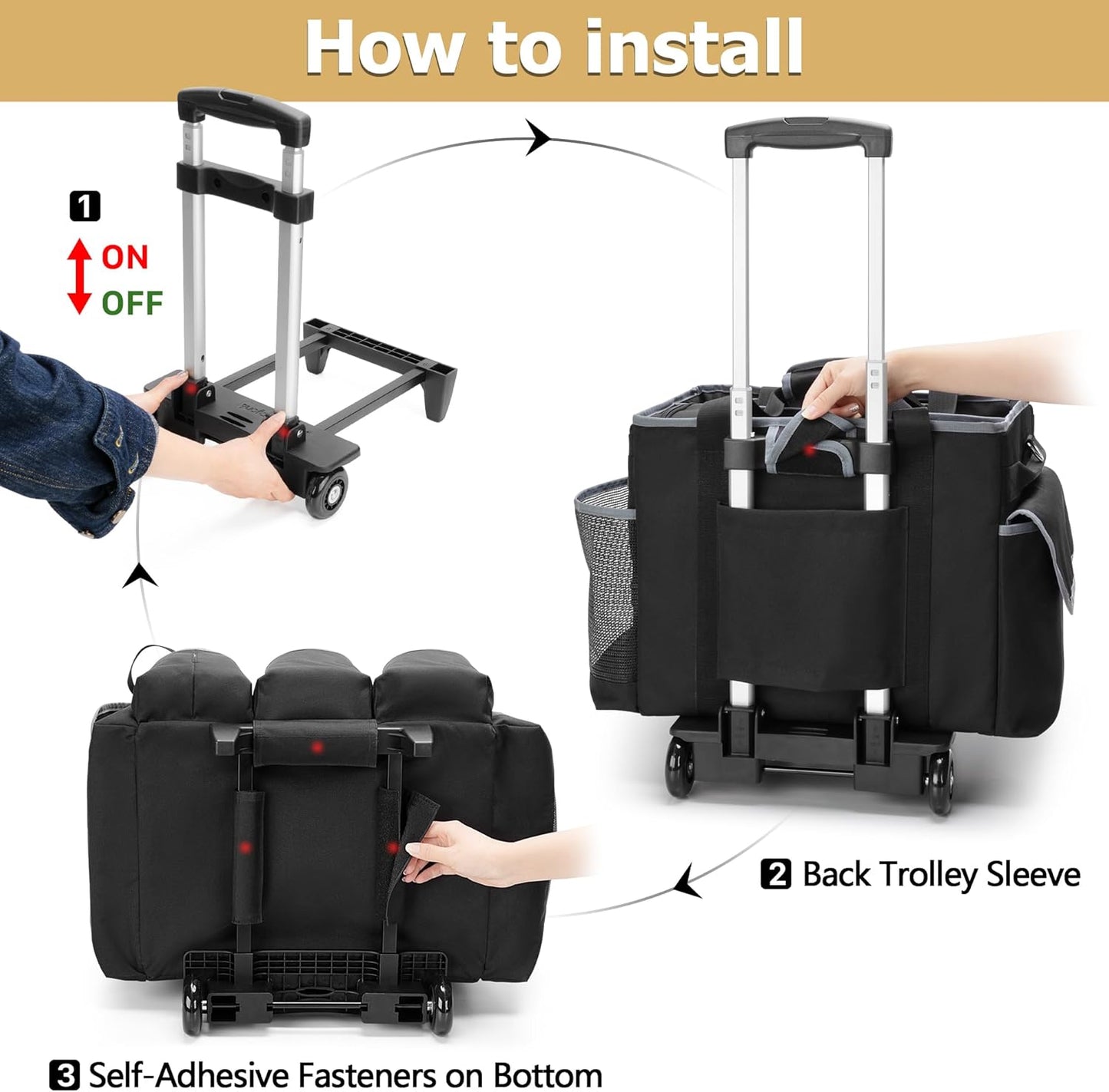 How to install

1
ON
OFF

2 Back Trolley Sleeve

3 Self-Adhesive Fasteners on Bottom