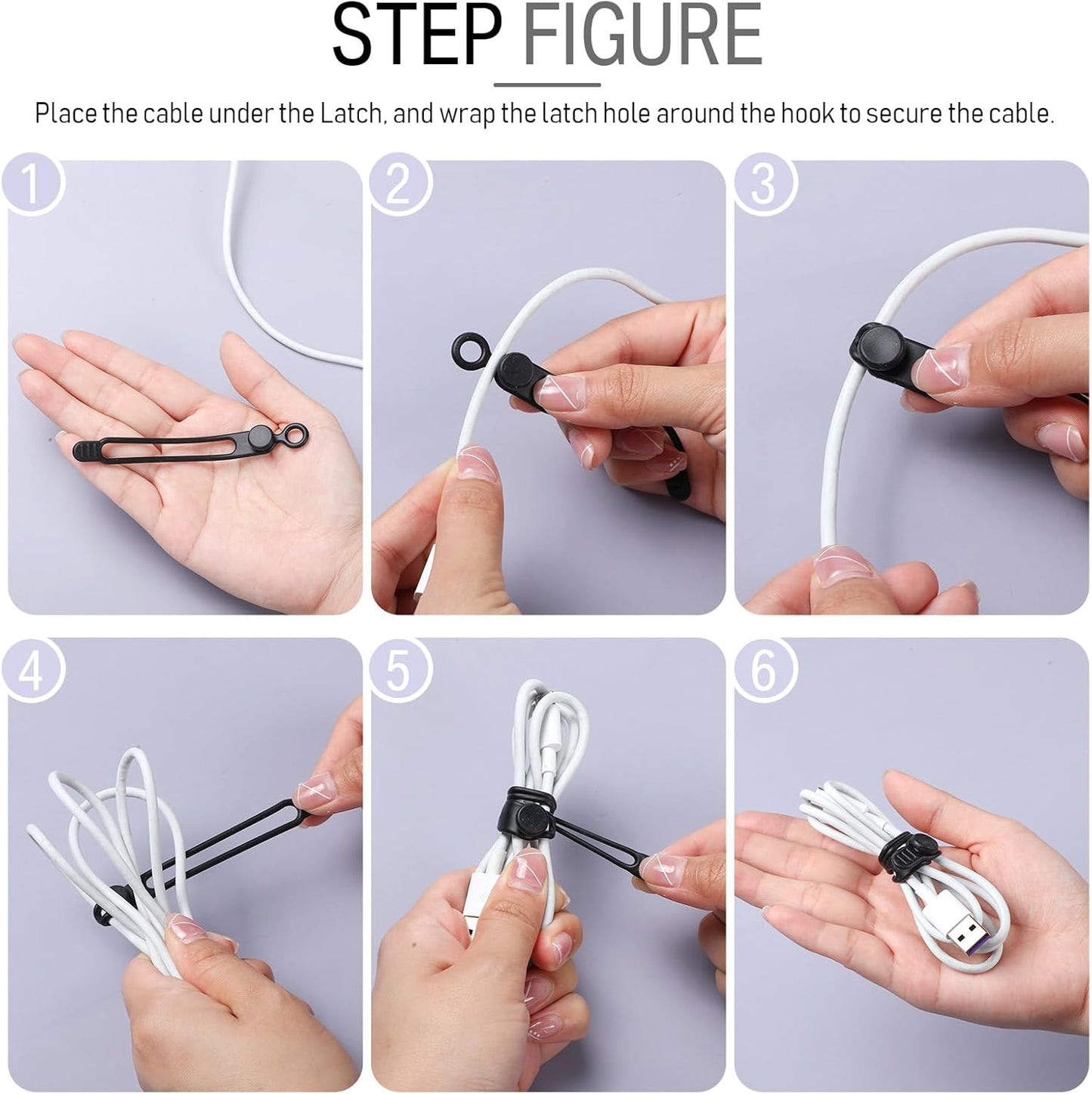 STEP FIGURE

Place the cable under the Latch, and wrap the latch hole around the hook to secure the cable.

1

2

3

4

5

6