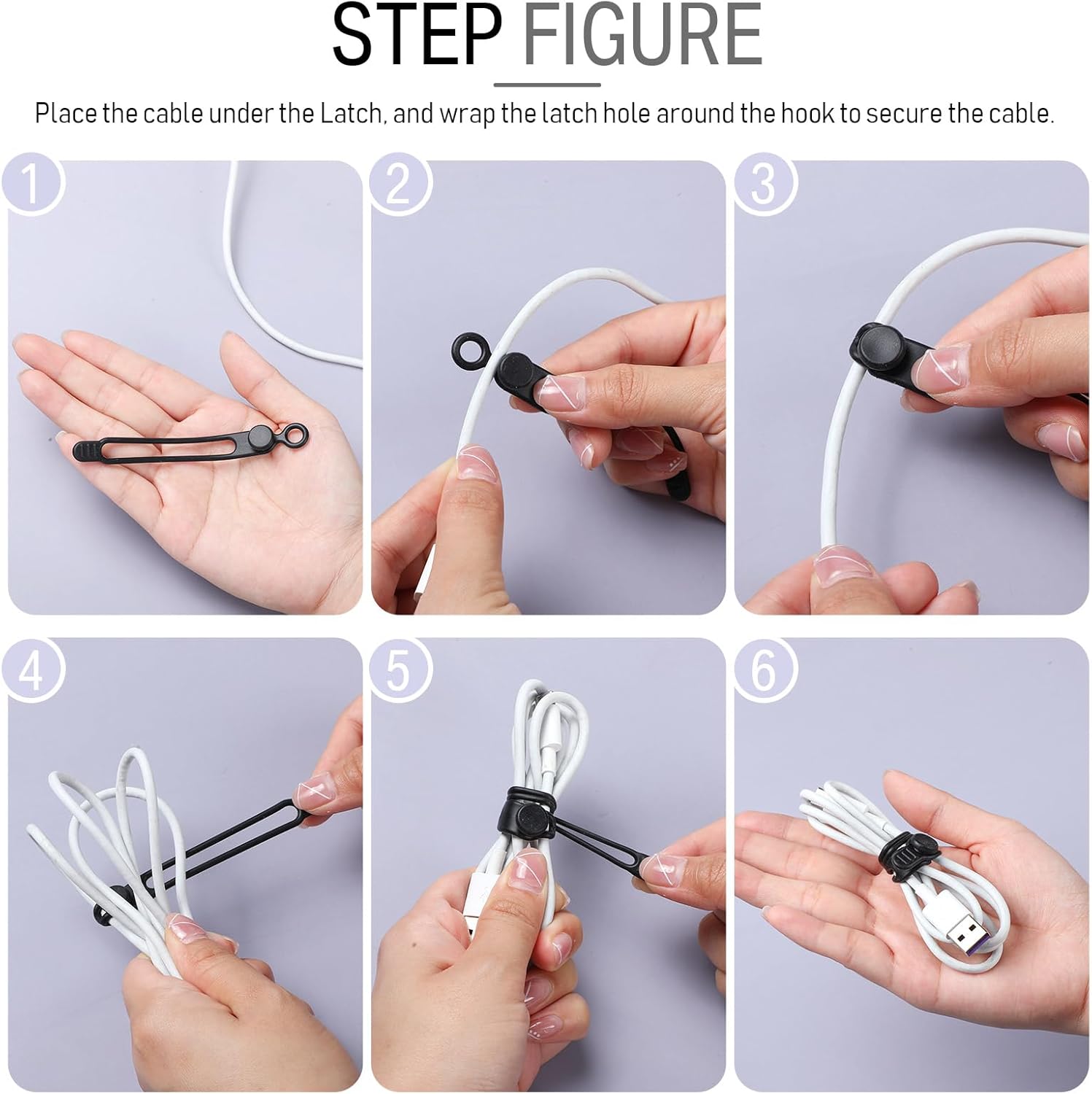 STEP FIGURE

Place the cable under the Latch, and wrap the latch hole around the hook to secure the cable.

1

2

3

4

5

6