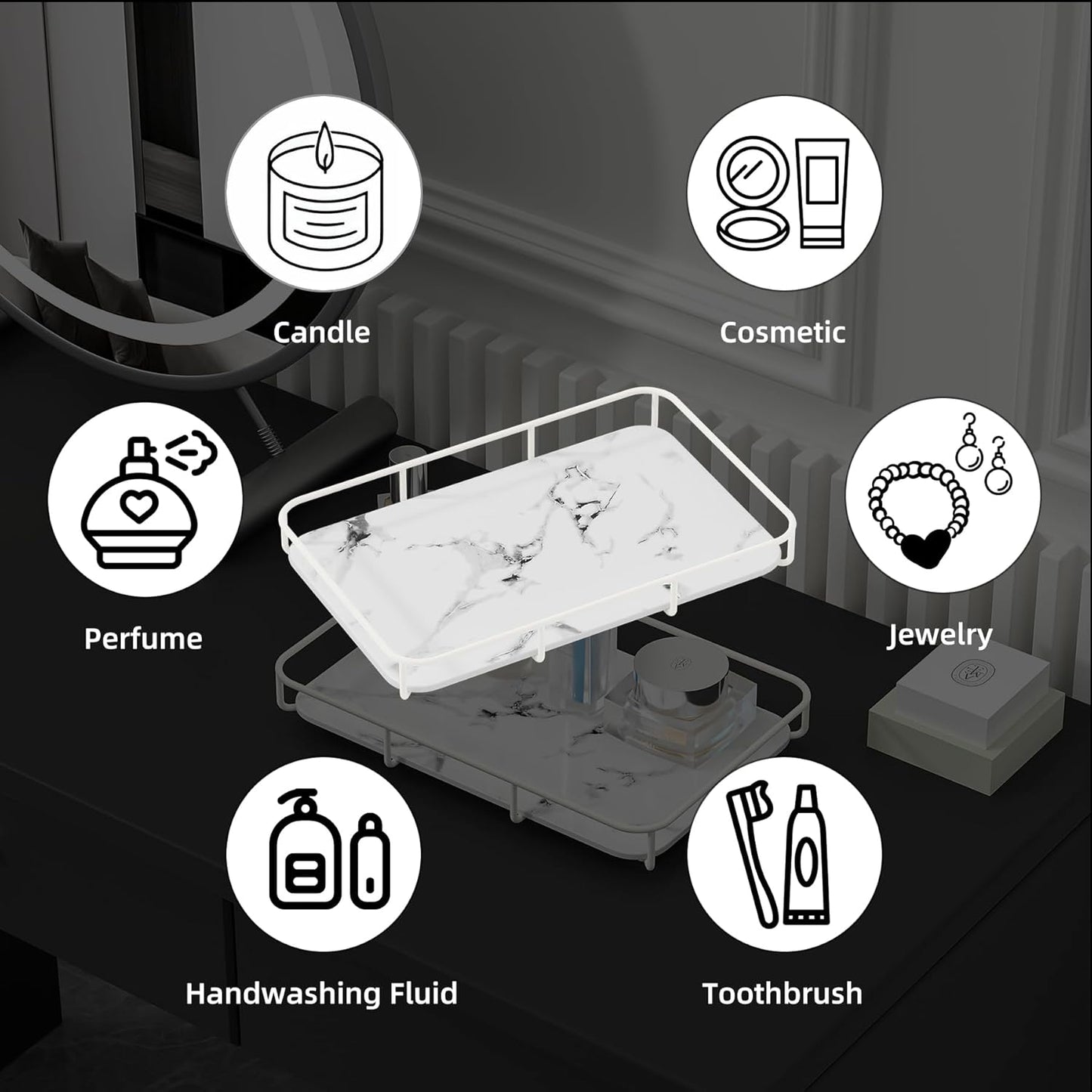 Candle

Cosmetic

Perfume

Jewelry

Handwashing Fluid

Toothbrush