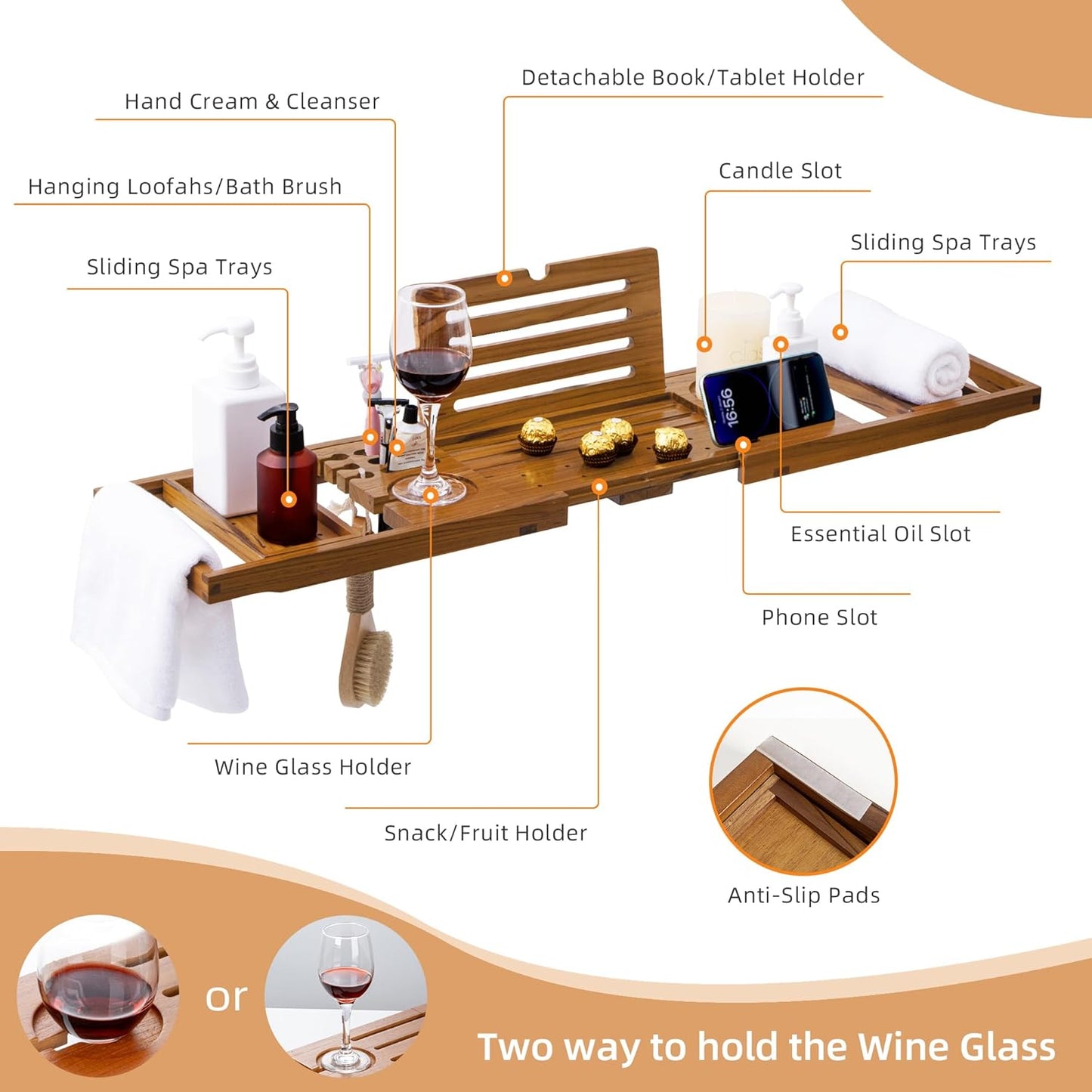 Detachable Book/Tablet Holder

Hand Cream & Cleanser

Hanging Loofahs/Bath Brush

Candle Slot

Sliding Spa Trays

Sliding Spa Trays

16:56

Essential Oil Slot

Phone Slot

Wine Glass Holder

Snack/Fruit Holder

Anti-Slip Pads

or

Two way to hold the Wine Glass