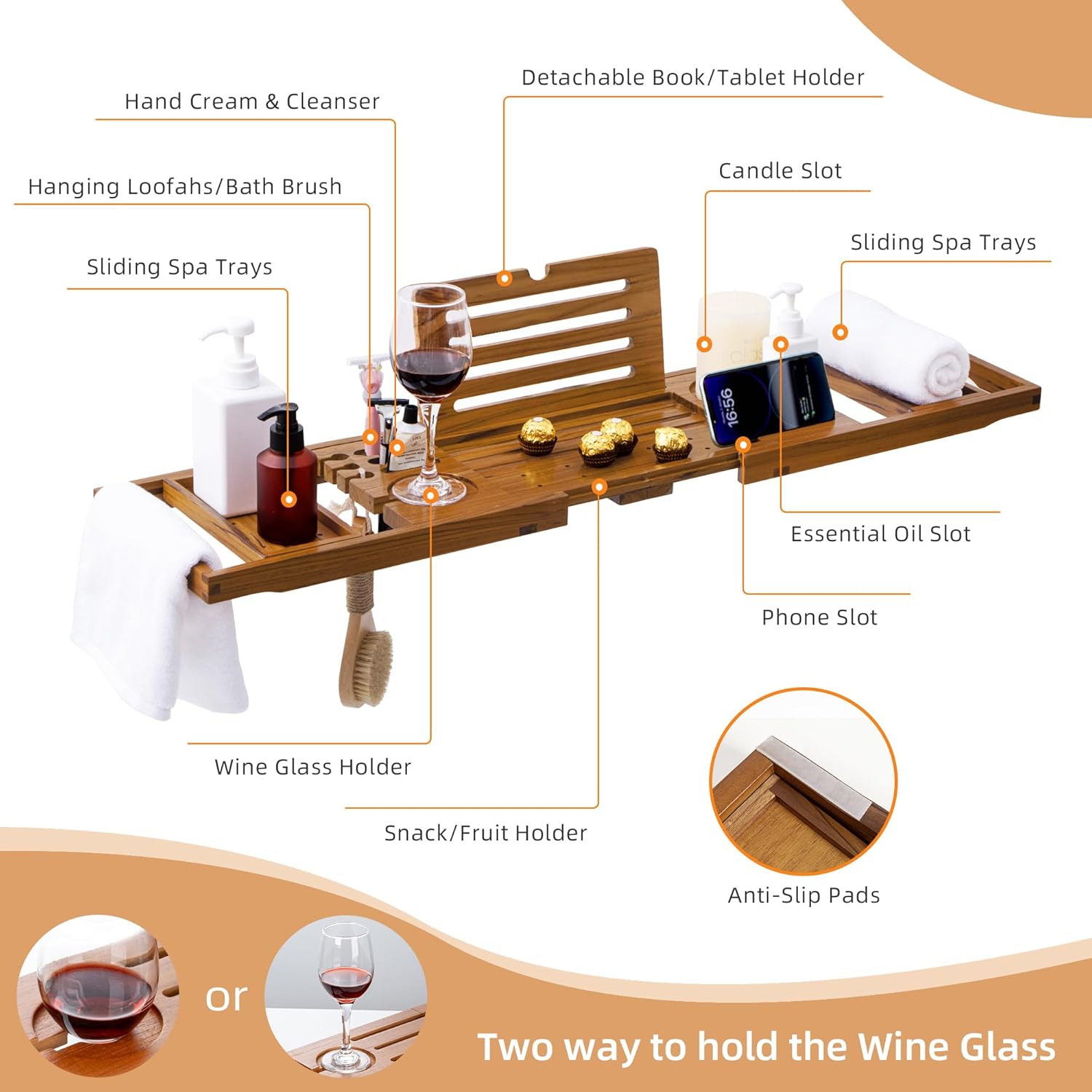 Detachable Book/Tablet Holder

Hand Cream & Cleanser

Hanging Loofahs/Bath Brush

Candle Slot

Sliding Spa Trays

Sliding Spa Trays

16:56

Essential Oil Slot

Phone Slot

Wine Glass Holder

Snack/Fruit Holder

Anti-Slip Pads

or

Two way to hold the Wine Glass