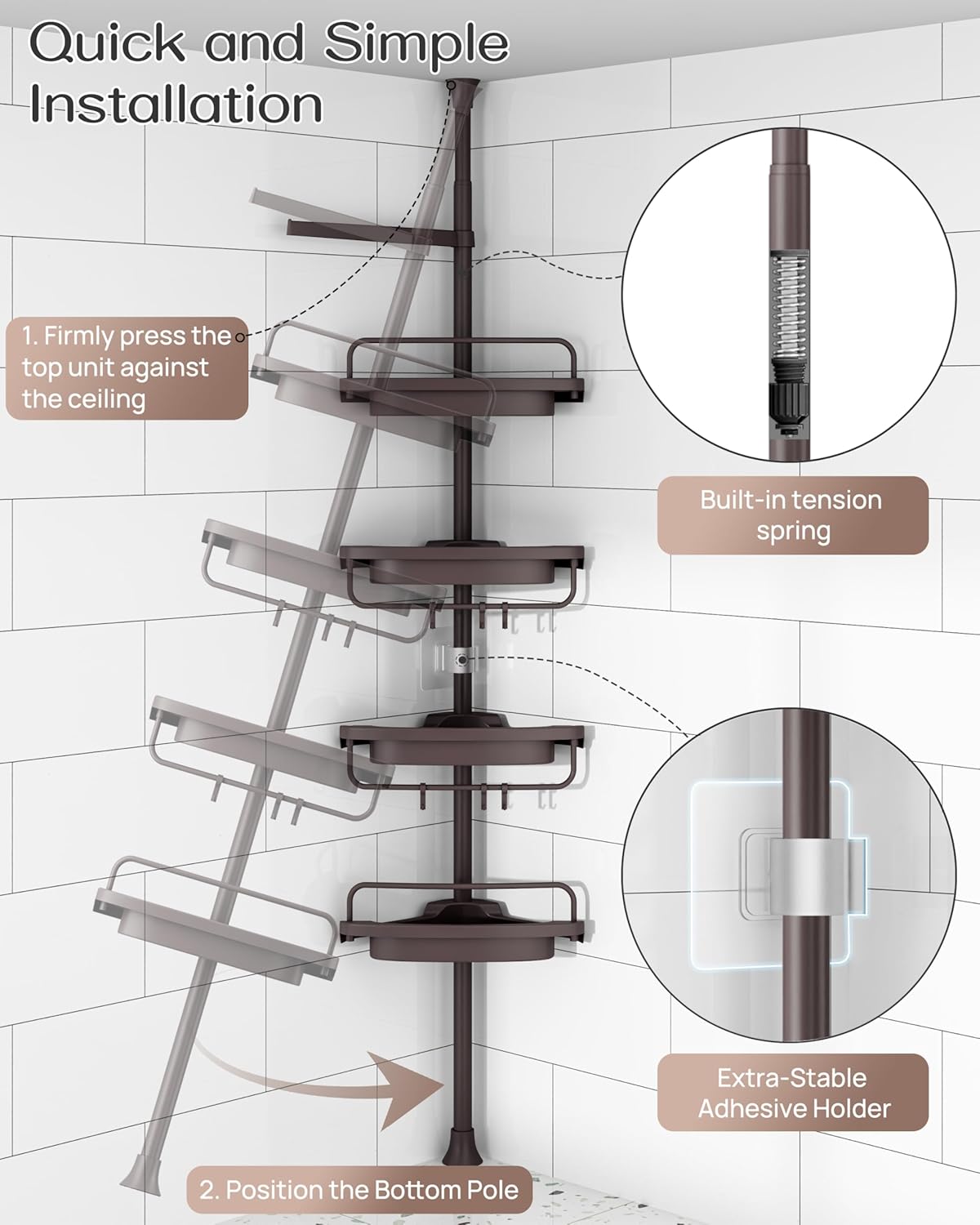 Quick and Simple Installation

1. Firmly press the top unit against the ceiling

Built-in tension spring

Extra-Stable Adhesive Holder

2. Position the Bottom Pole