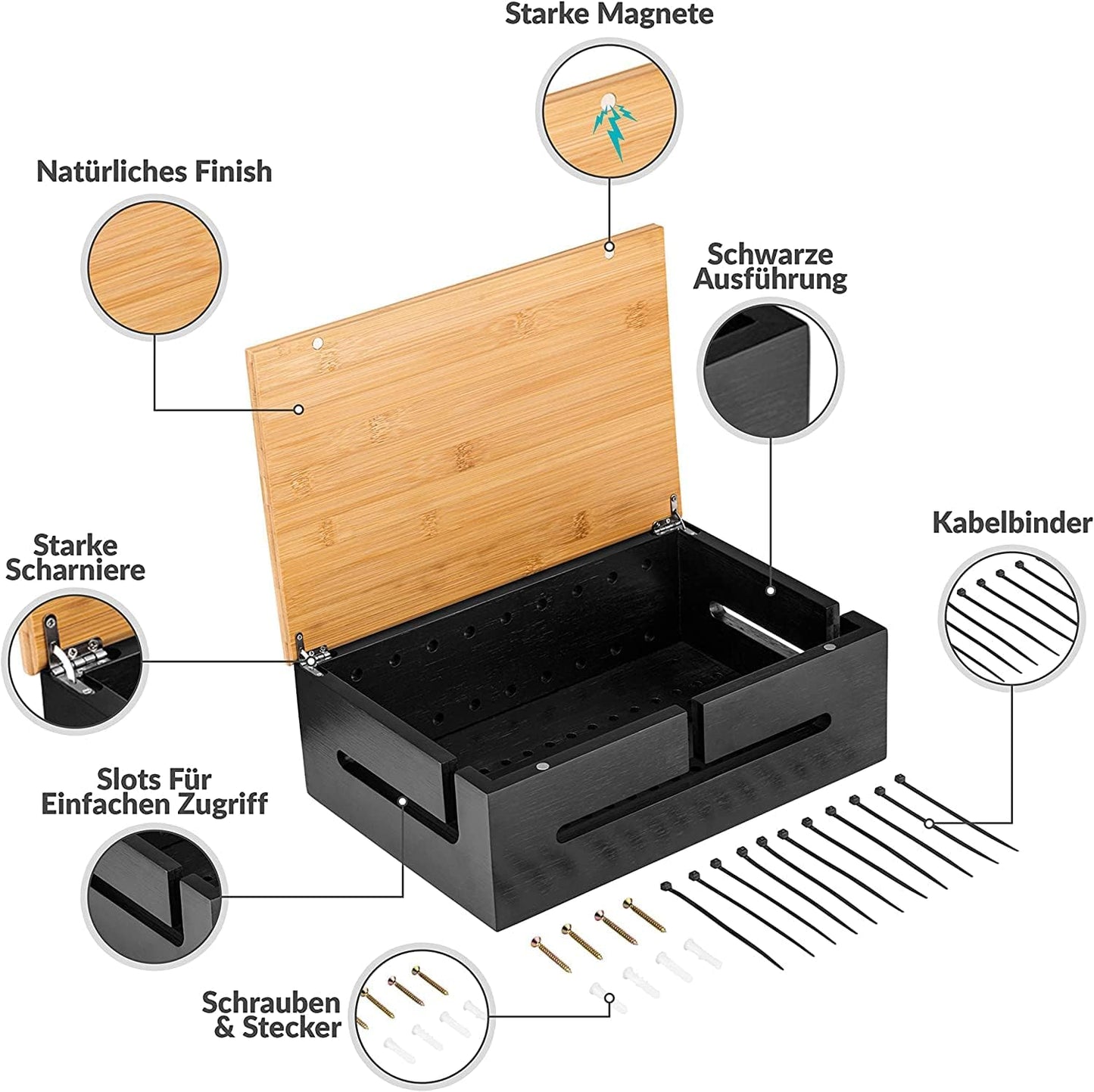 Starke Magnete

Natürliches Finish

Schwarze Ausführung

Kabelbinder

Starke Scharniere

Slots Für Einfachen Zugriff

Schrauben & Stecker