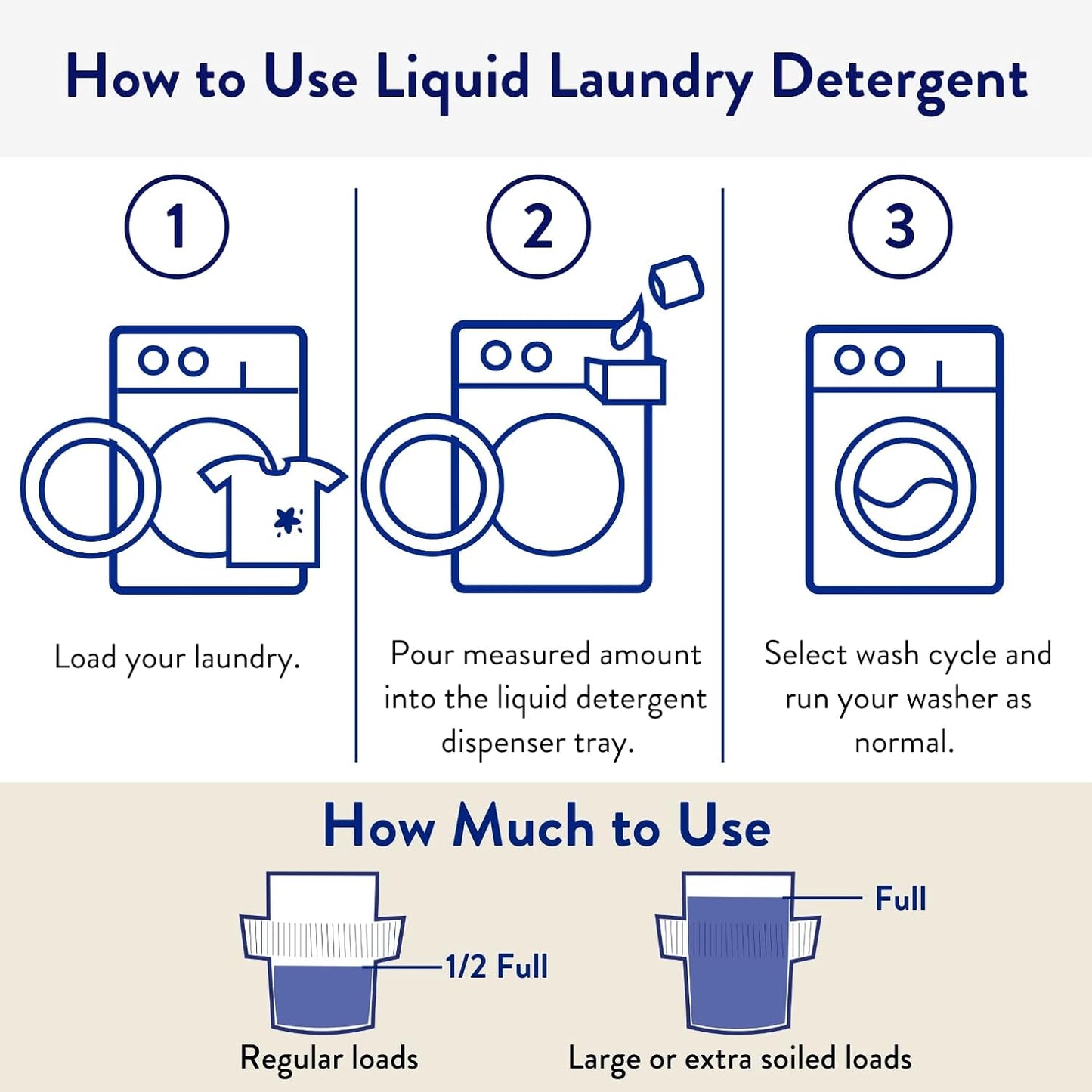 How to Use Liquid Laundry Detergent

1

Load your laundry.

2

Pour measured amount into the liquid detergent dispenser tray.

3

Select wash cycle and run your washer as normal.

How Much to Use

1/2 Full

Regular loads

Full

Large or extra soiled loads