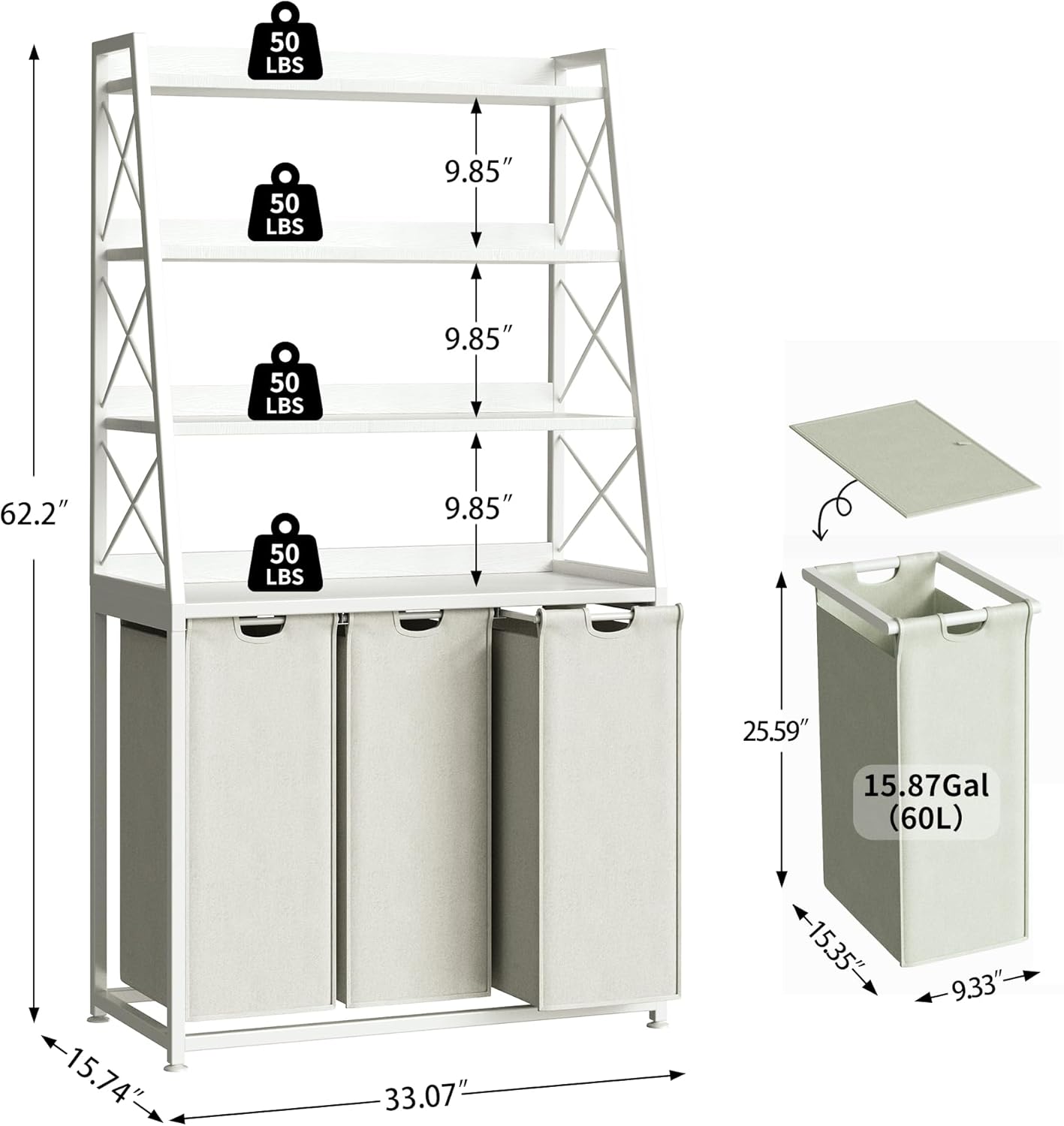 50 LBS

9.85″

50 LBS

9.85″

50 LBS

9.85″

50 LBS

62.2″

15.74″

33.07″

25.59″

15.87Gal (60L)

15.35″

9.33″