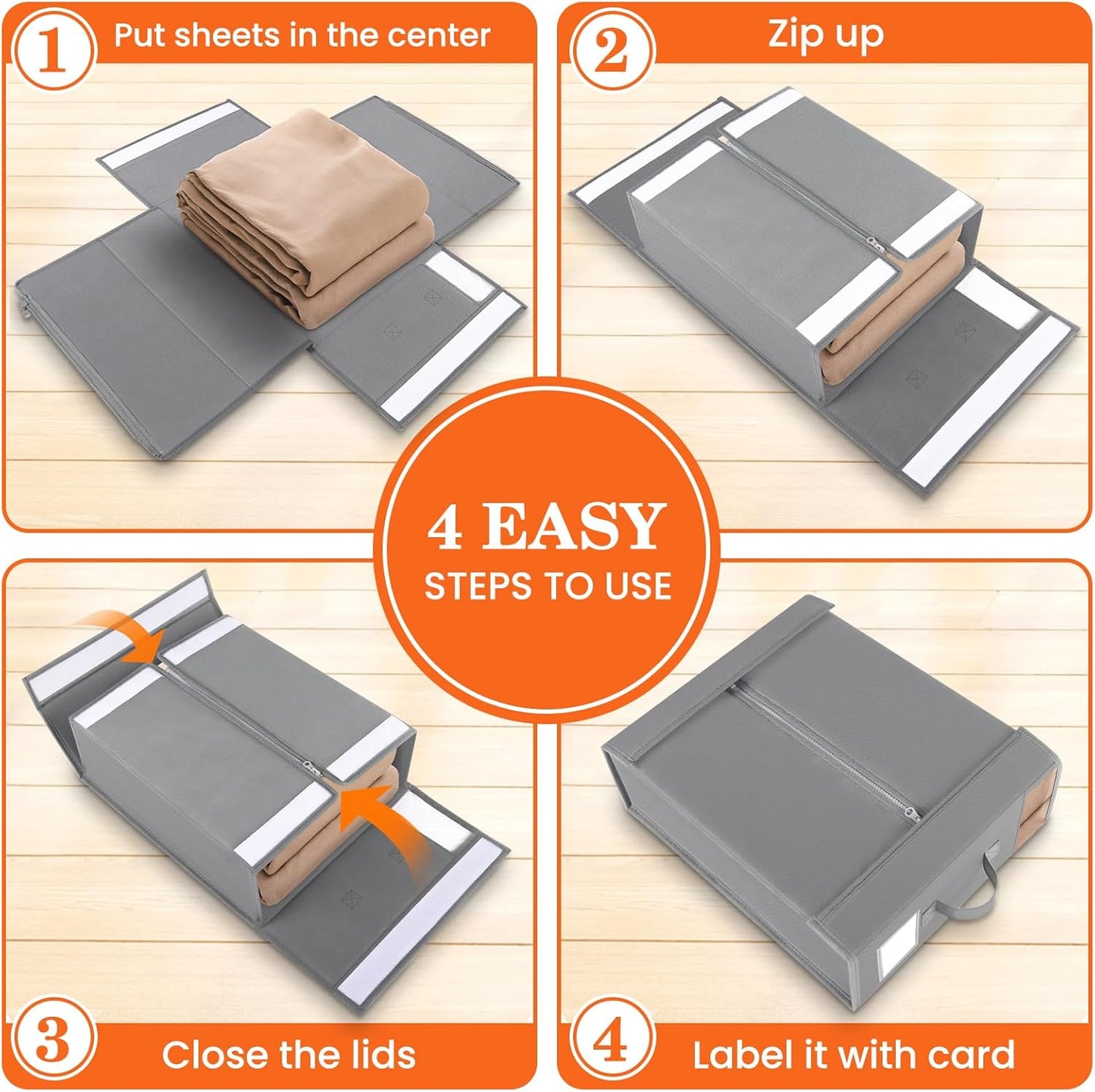 1 Put sheets in the center

2 Zip up

4 EASY
STEPS TO USE

3 Close the lids

4 Label it with card