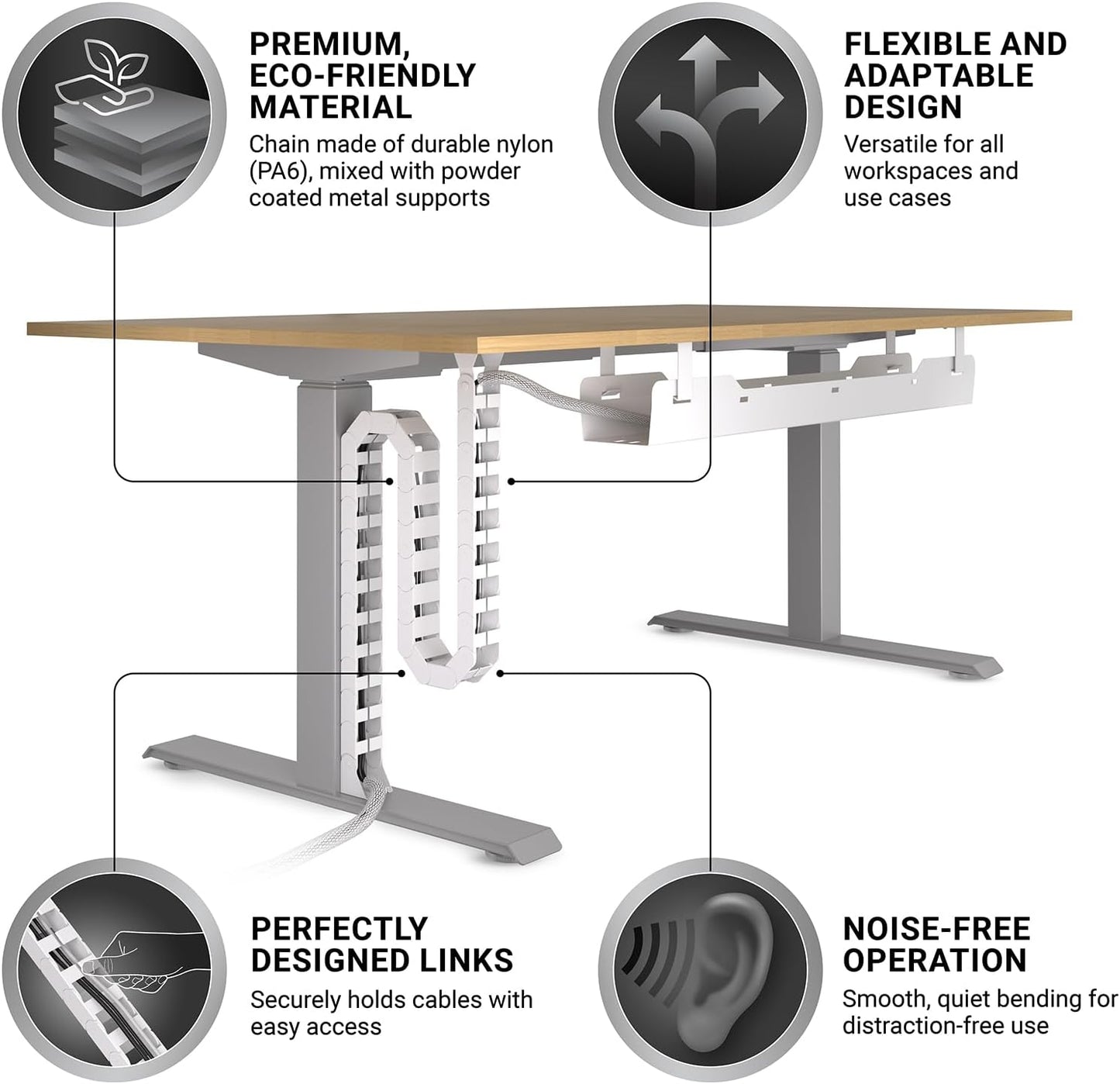 PREMIUM, ECO-FRIENDLY MATERIAL
Chain made of durable nylon (PA6), mixed with powder coated metal supports

FLEXIBLE AND ADAPTABLE DESIGN
Versatile for all workspaces and use cases

PERFECTLY DESIGNED LINKS
Securely holds cables with easy access

NOISE-FREE OPERATION
Smooth, quiet bending for distraction-free use