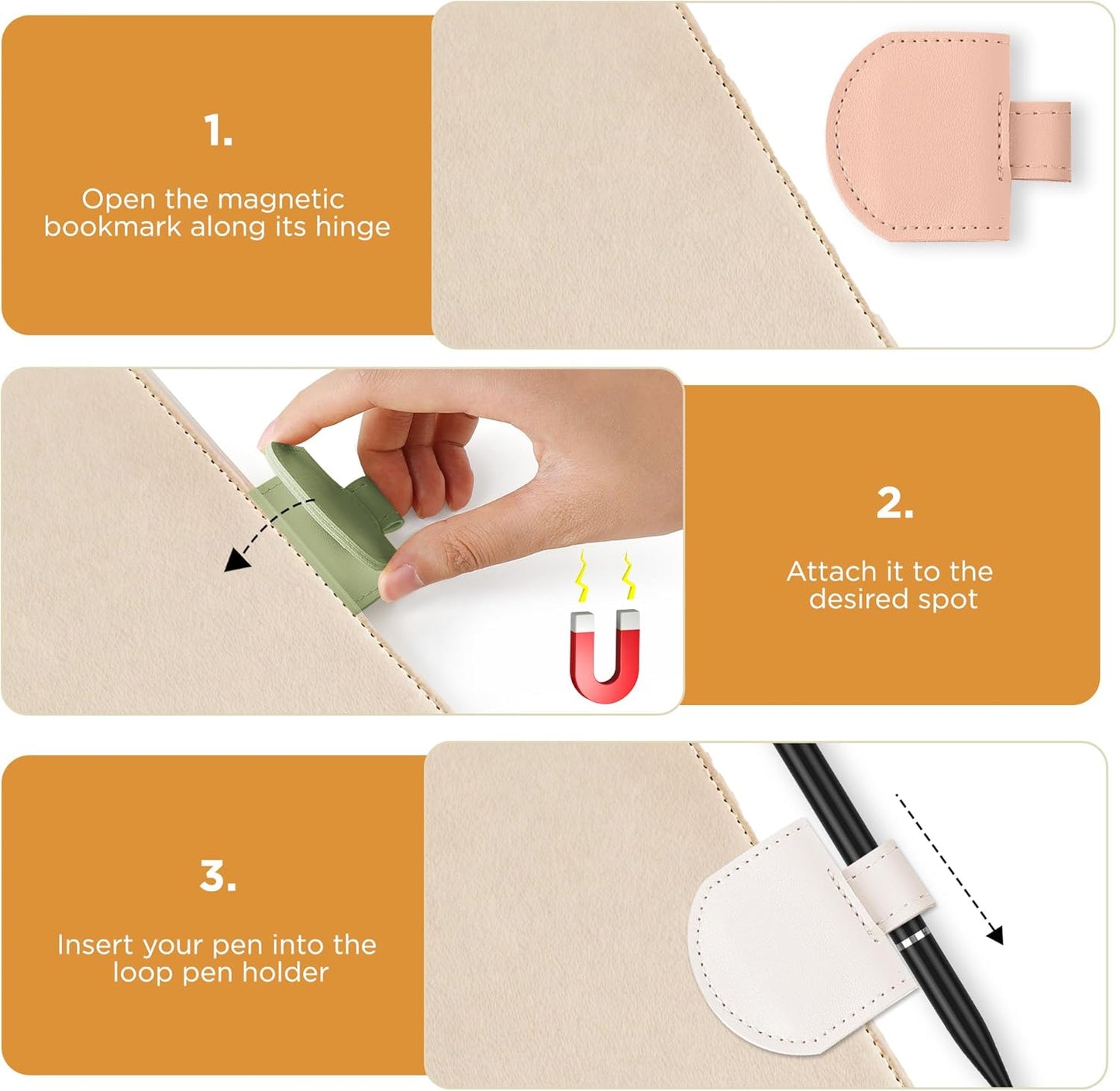 1.

Open the magnetic bookmark along its hinge

2.

Attach it to the desired spot

3.

Insert your pen into the loop pen holder