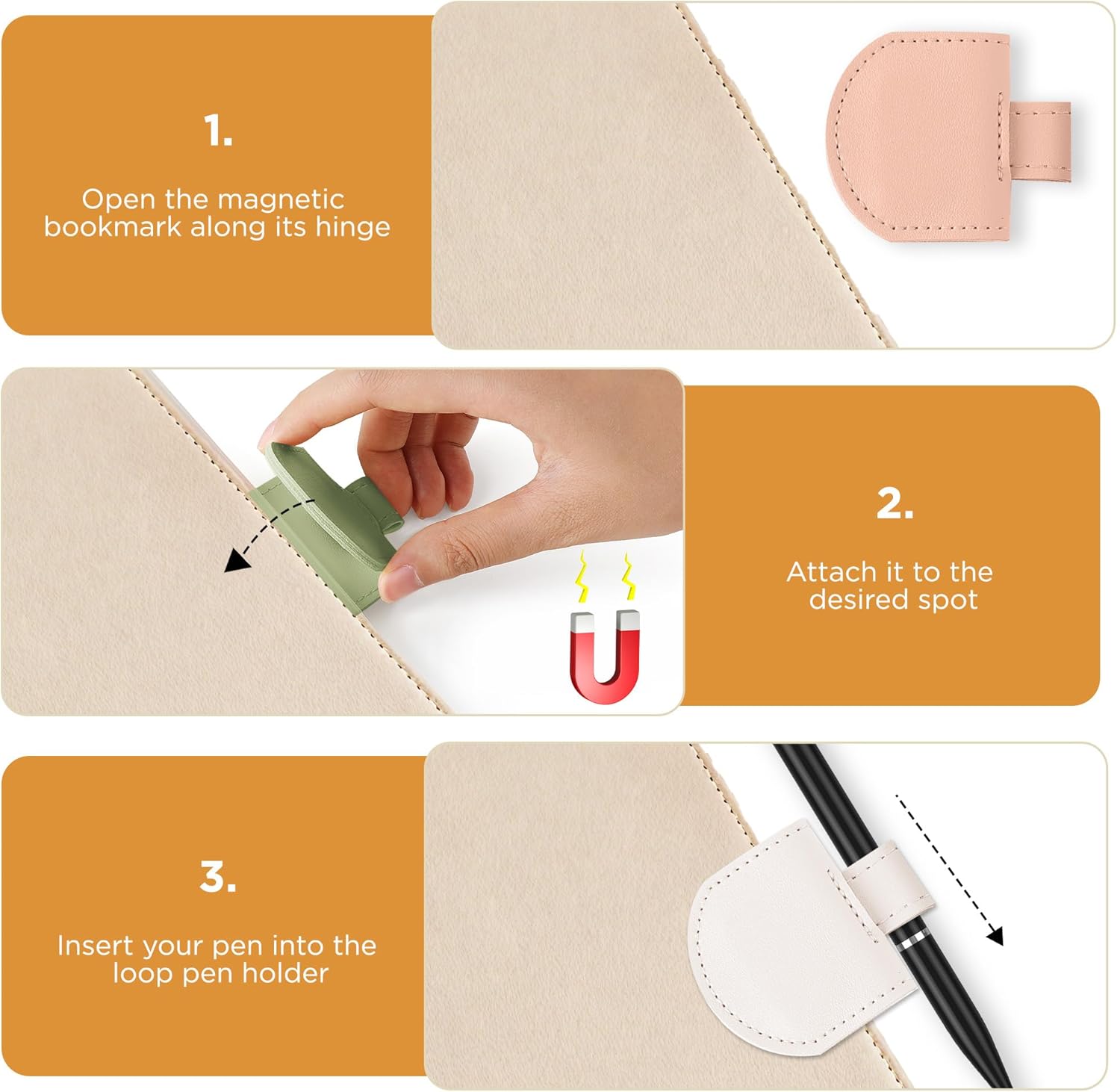 1.

Open the magnetic bookmark along its hinge

2.

Attach it to the desired spot

3.

Insert your pen into the loop pen holder