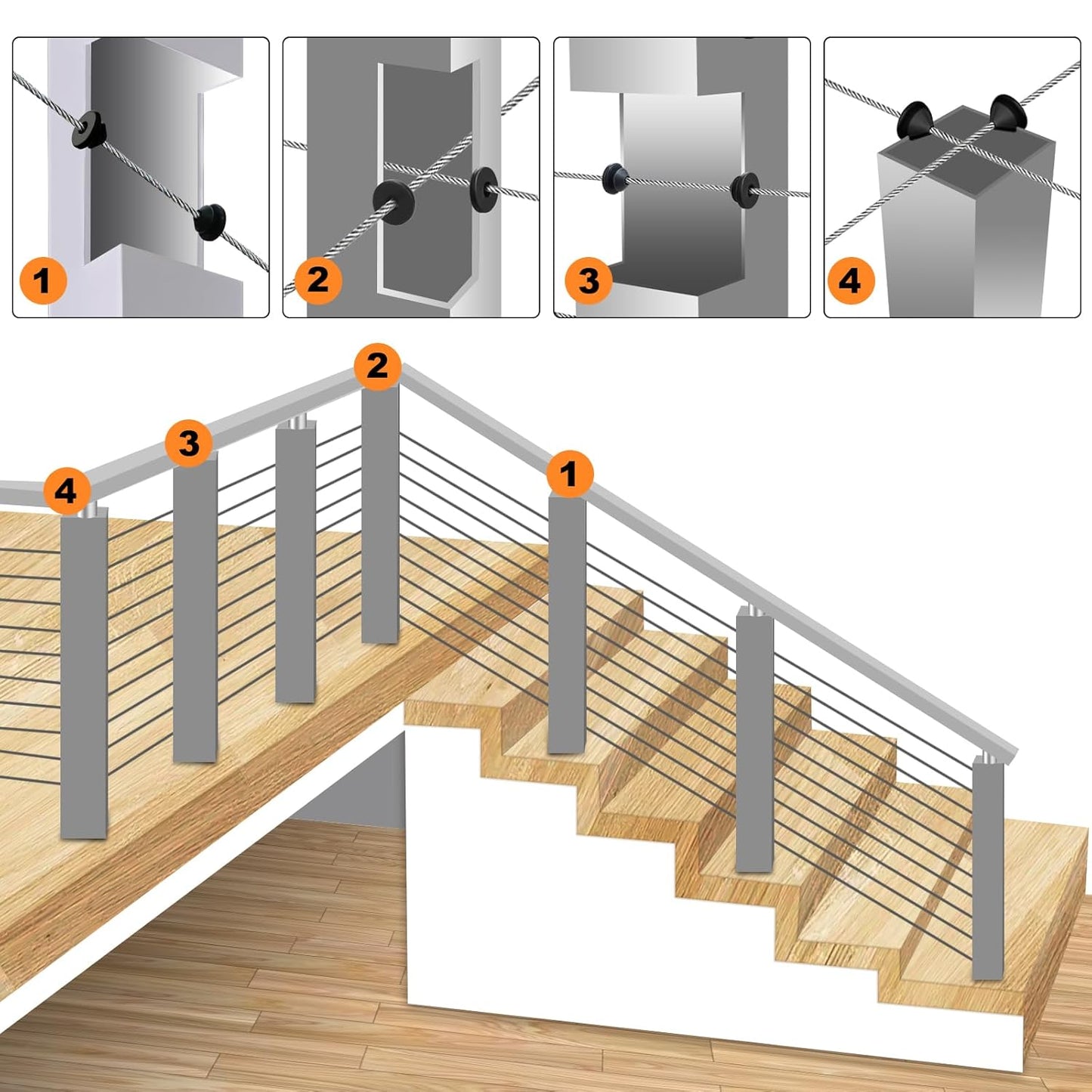 1
2
3
4
2
3
4
1