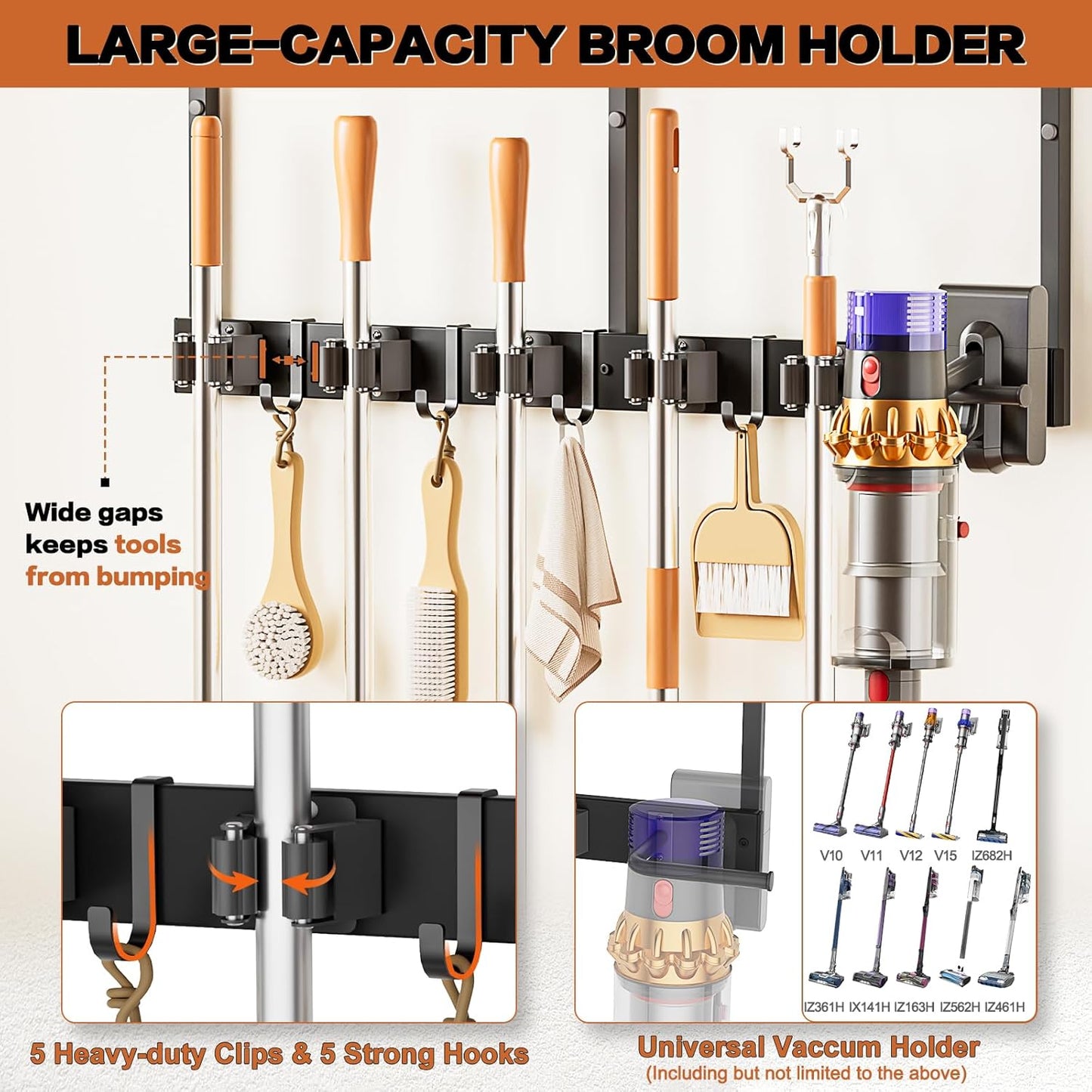 LARGE-CAPACITY BROOM HOLDER

Wide gaps keeps tools from bumping

V10 V11 V12 V15 IZ682H

IZ361H IX141H IZ163H IZ562H IZ461H

5 Heavy-duty Clips & 5 Strong Hooks

Universal Vaccum Holder
(Including but not limited to the above)