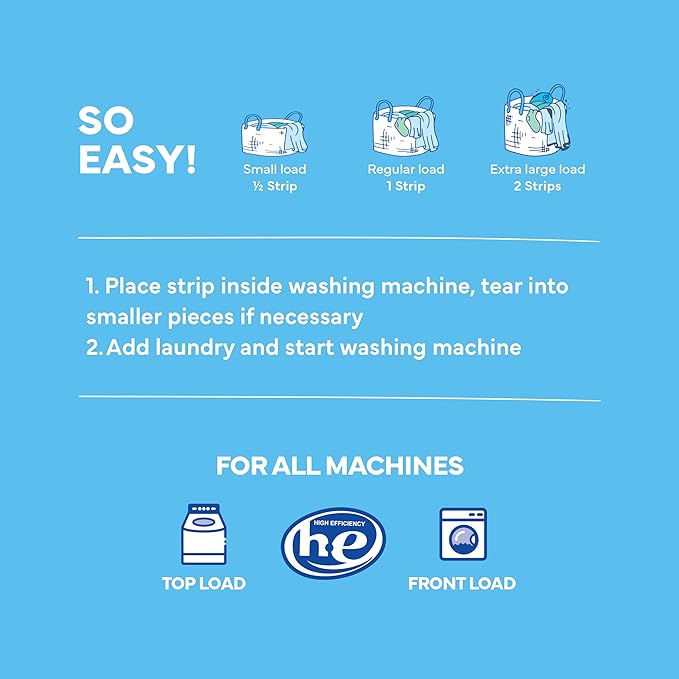 SO EASY!

Small load
½ Strip

Regular load
1 Strip

Extra large load
2 Strips

1. Place strip inside washing machine, tear into smaller pieces if necessary
2. Add laundry and start washing machine

FOR ALL MACHINES

TOP LOAD

HIGH EFFICIENCY
he

FRONT LOAD