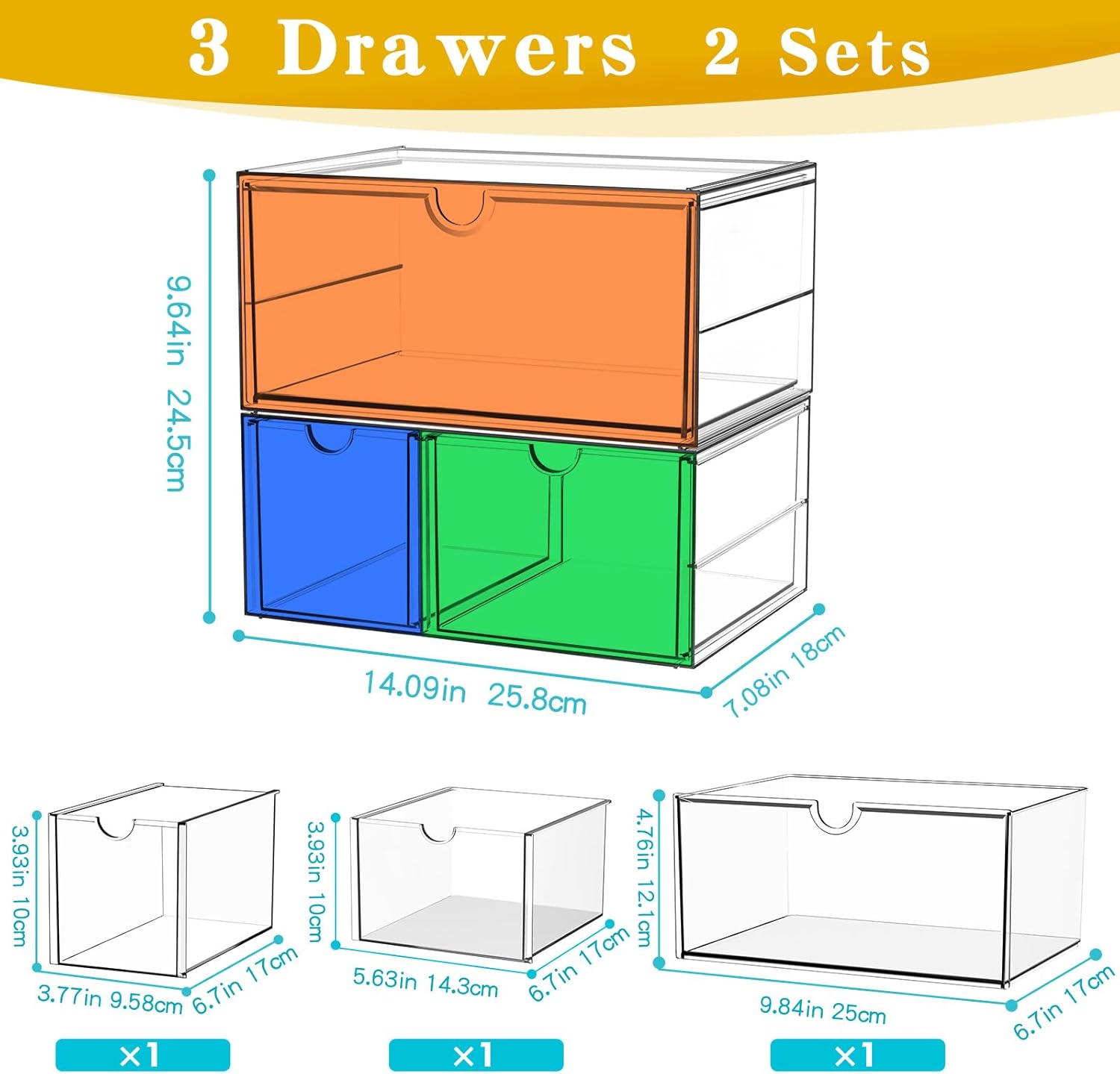 3 Drawers 2 Sets

9.64in 24.5cm

14.09in 25.8cm

7.08in 18cm

3.93in 10cm

3.77in 9.58cm

6.7in 17cm

×1

3.93in 10cm

5.63in 14.3cm

6.7in 17cm

×1

4.76in 12.1cm

9.84in 25cm

6.7in 17cm

×1