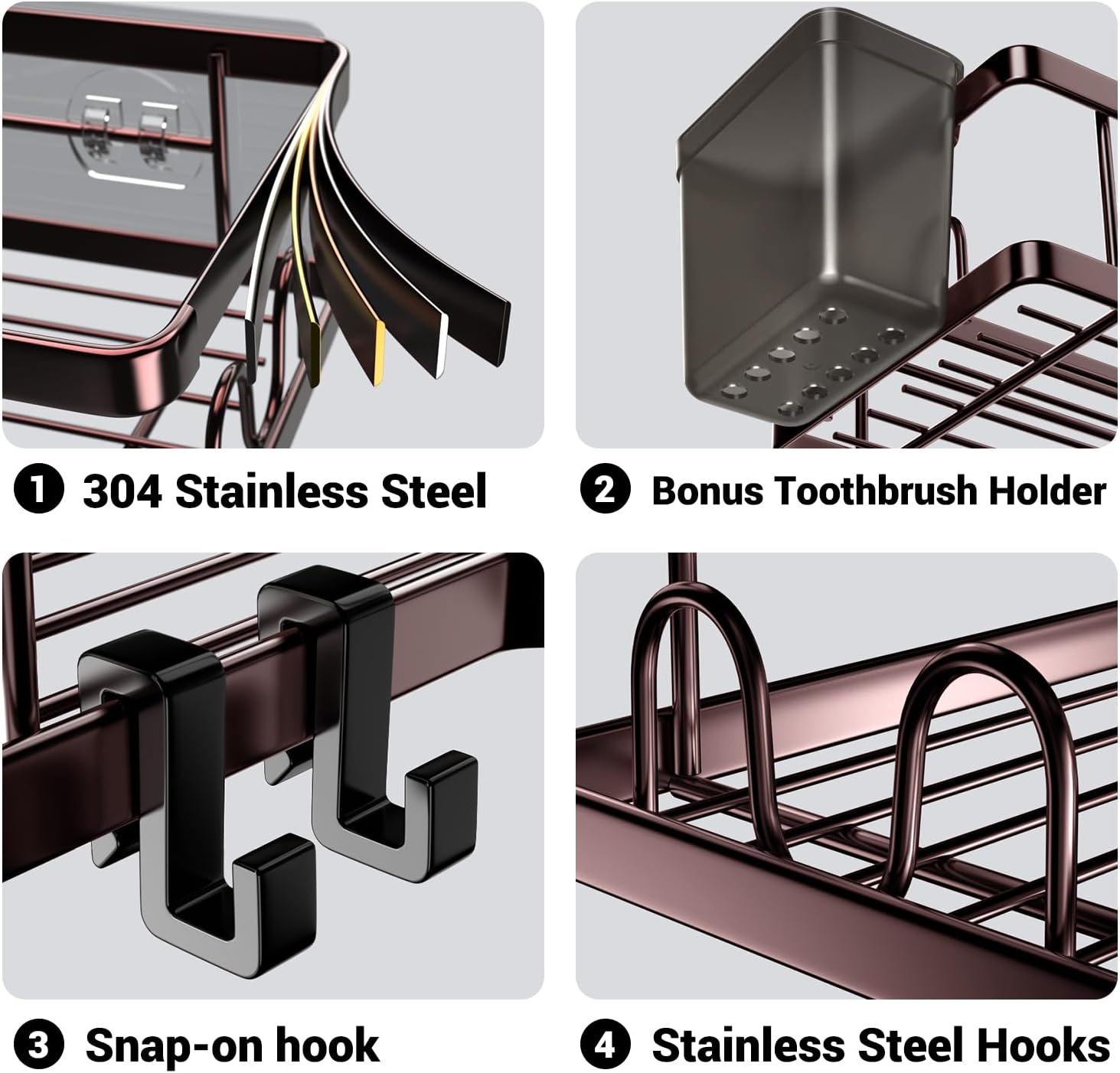 1 304 Stainless Steel

2 Bonus Toothbrush Holder

3 Snap-on hook

4 Stainless Steel Hooks