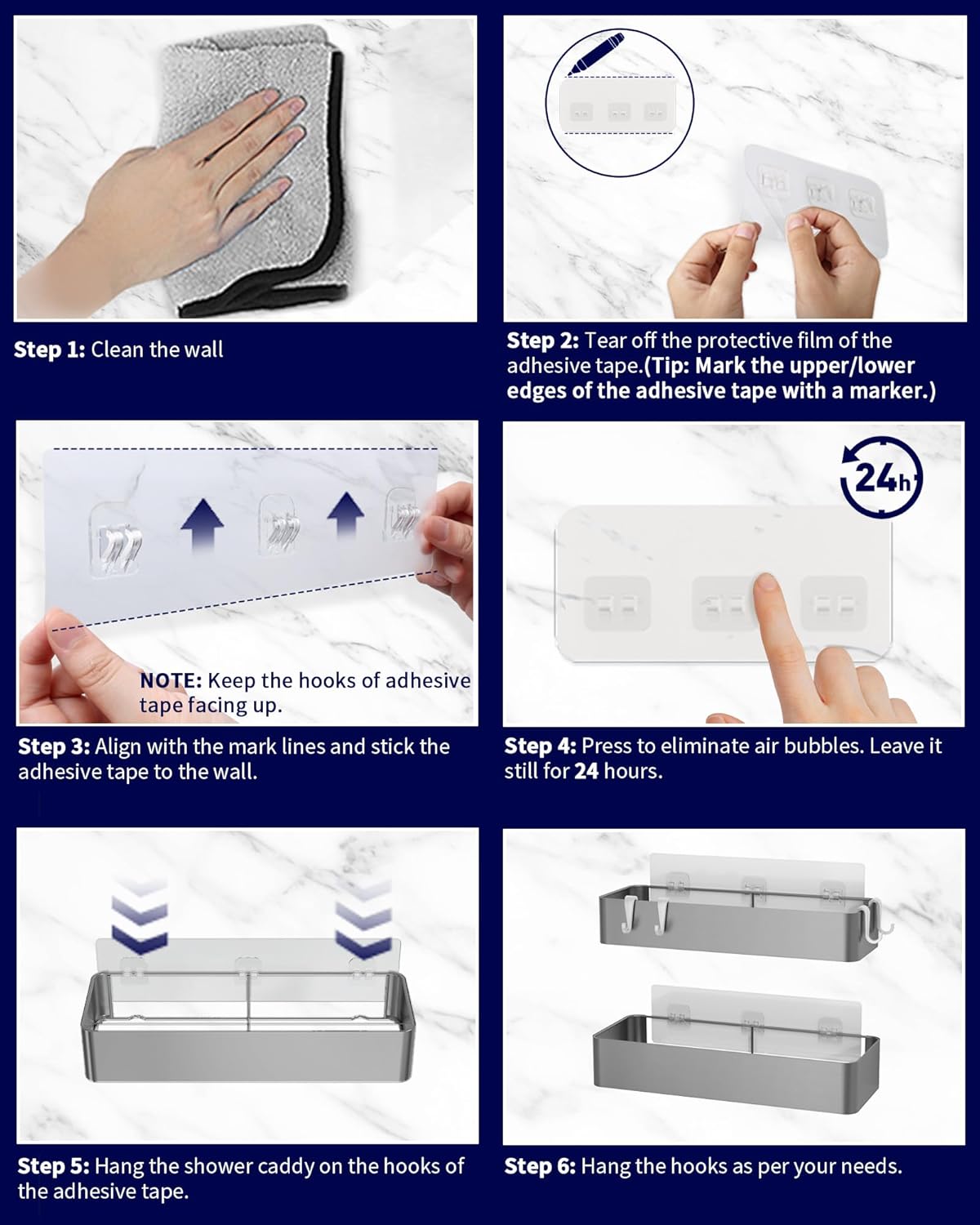 Step 1: Clean the wall

Step 2: Tear off the protective film of the adhesive tape.(Tip: Mark the upper/lower edges of the adhesive tape with a marker.)

NOTE: Keep the hooks of adhesive tape facing up.

Step 3: Align with the mark lines and stick the adhesive tape to the wall.

24h

Step 4: Press to eliminate air bubbles. Leave it still for 24 hours.

Step 5: Hang the shower caddy on the hooks of the adhesive tape.

Step 6: Hang the hooks as per your needs.