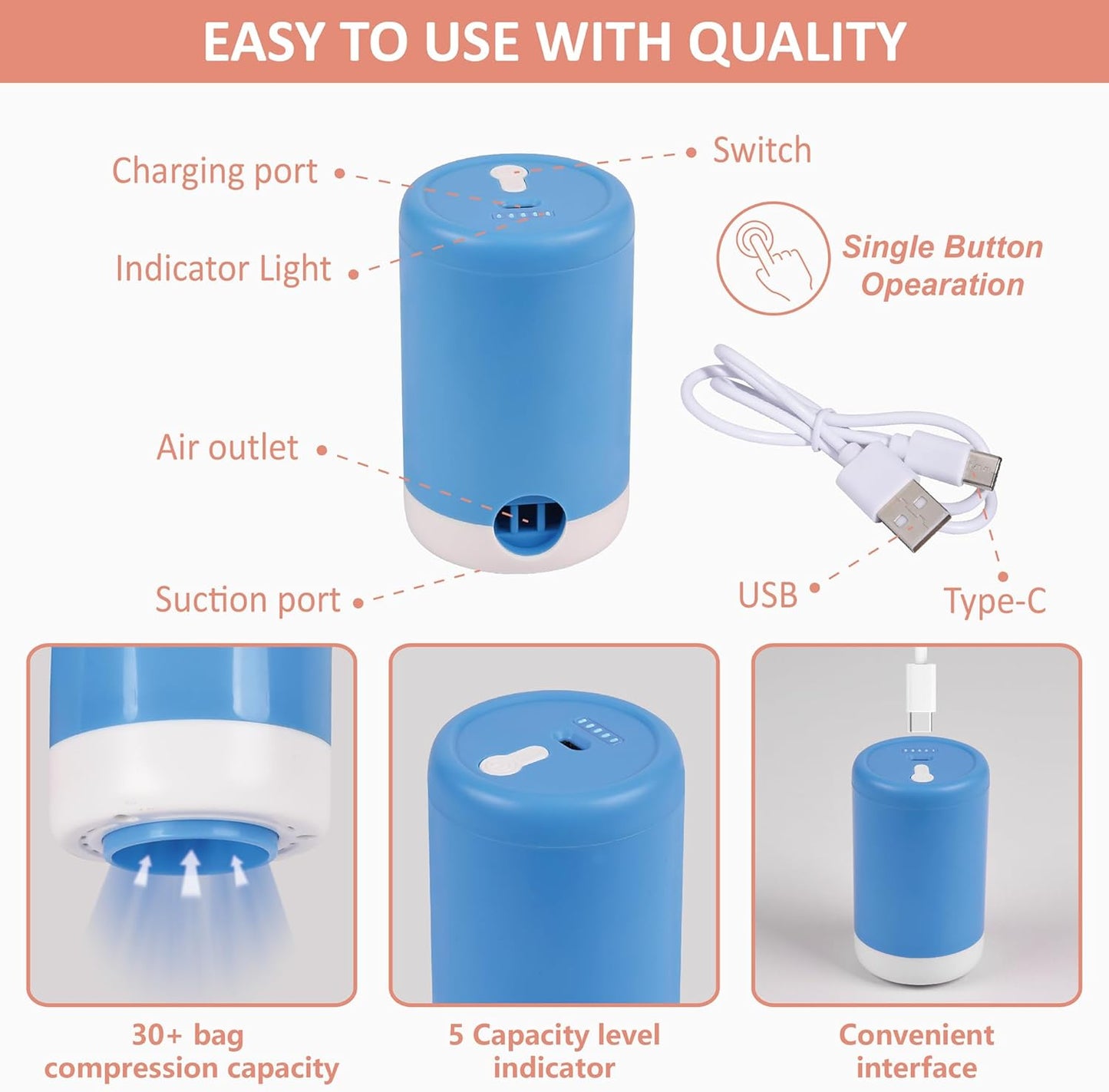 EASY TO USE WITH QUALITY

Charging port

Switch

Indicator Light

Single Button Opearation

Air outlet

Suction port

USB

Type-C

30+ bag compression capacity

5 Capacity level indicator

Convenient interface