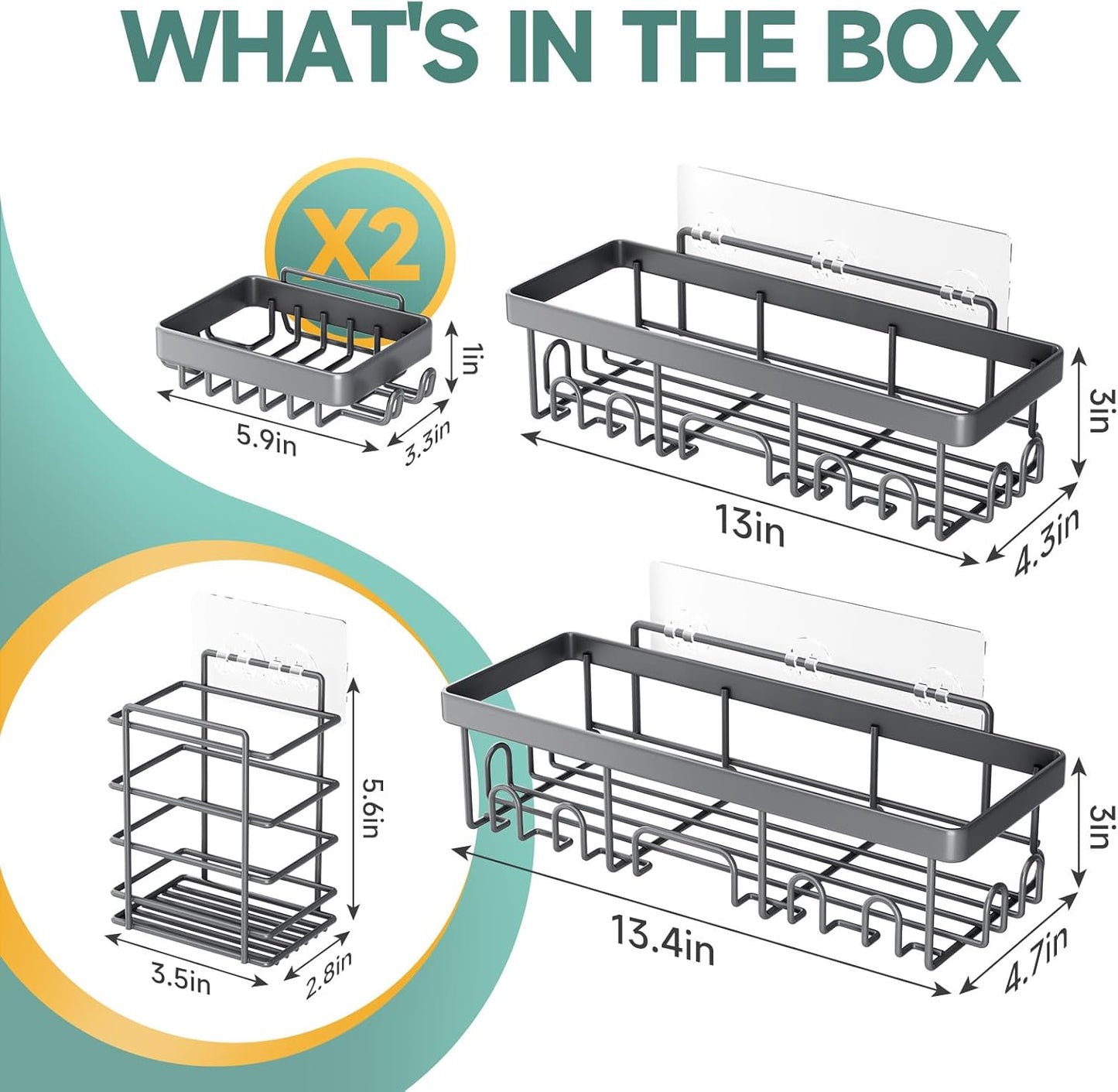 WHAT'S IN THE BOX

X2

1in

5.9in

3.3in

3in

13in

4.3in

5.6in

3.5in

2.8in

3in

13.4in

4.7in