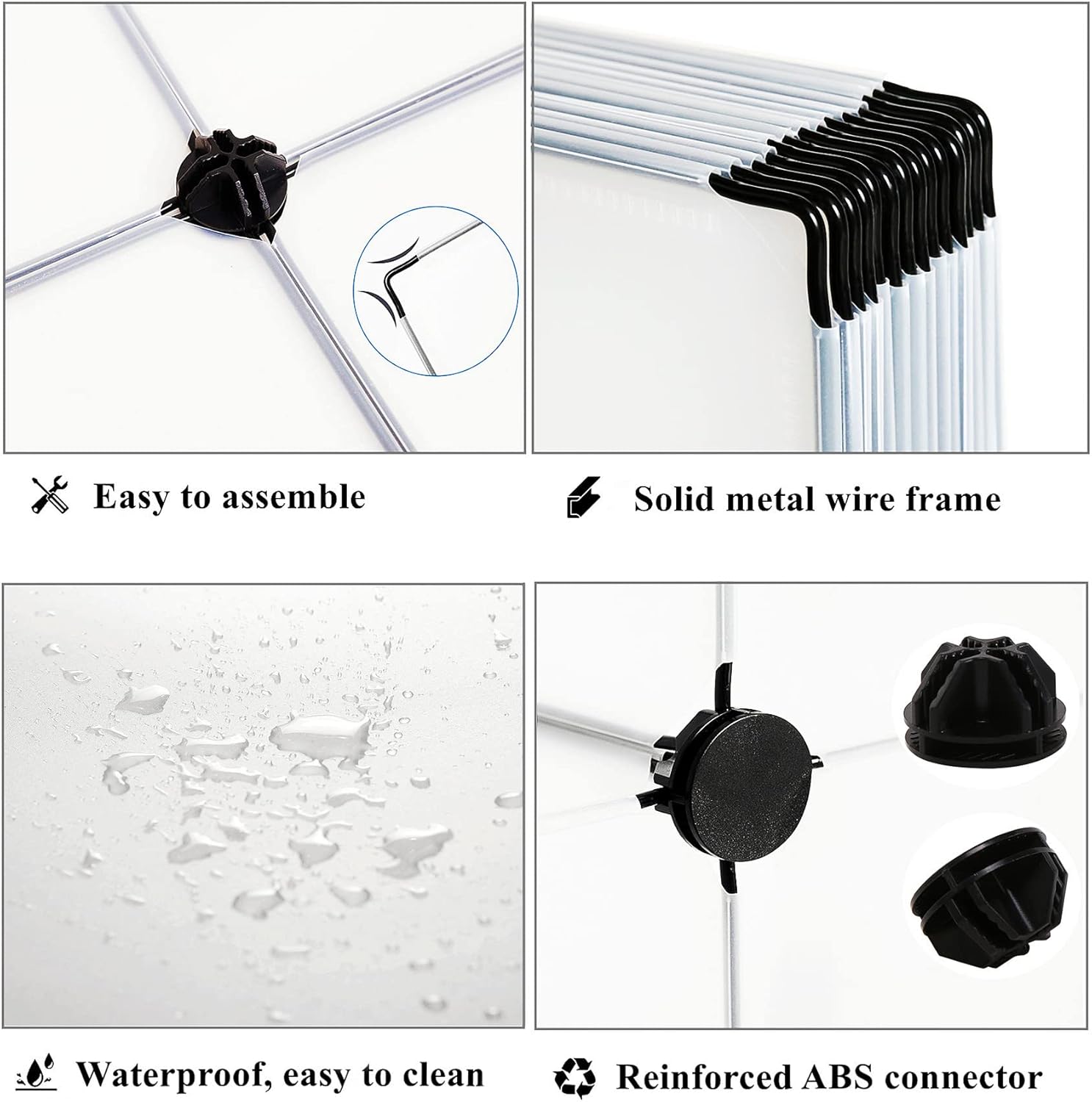 Easy to assemble

Solid metal wire frame

Waterproof, easy to clean

Reinforced ABS connector