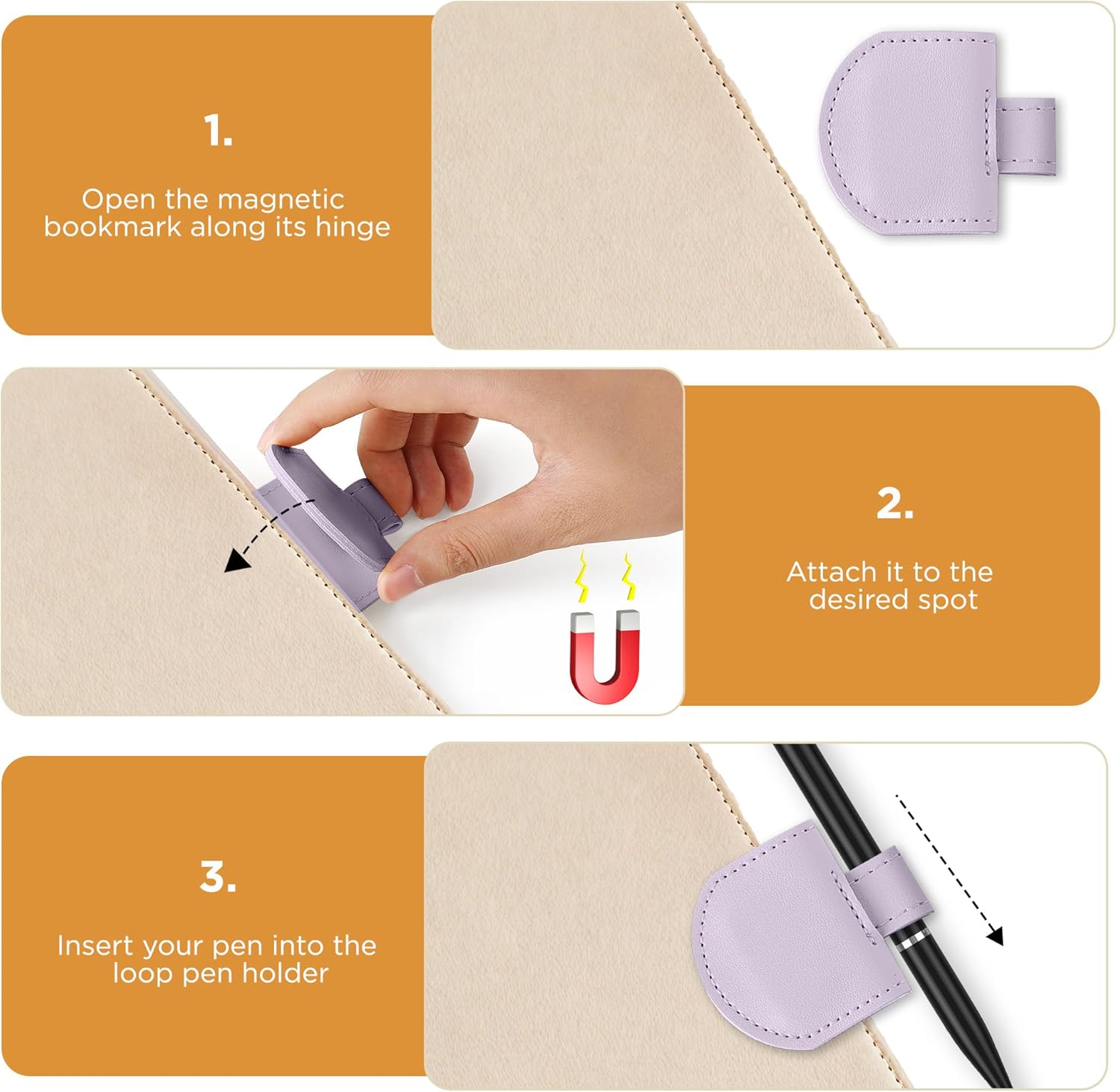 1.

Open the magnetic bookmark along its hinge

2.

Attach it to the desired spot

3.

Insert your pen into the loop pen holder