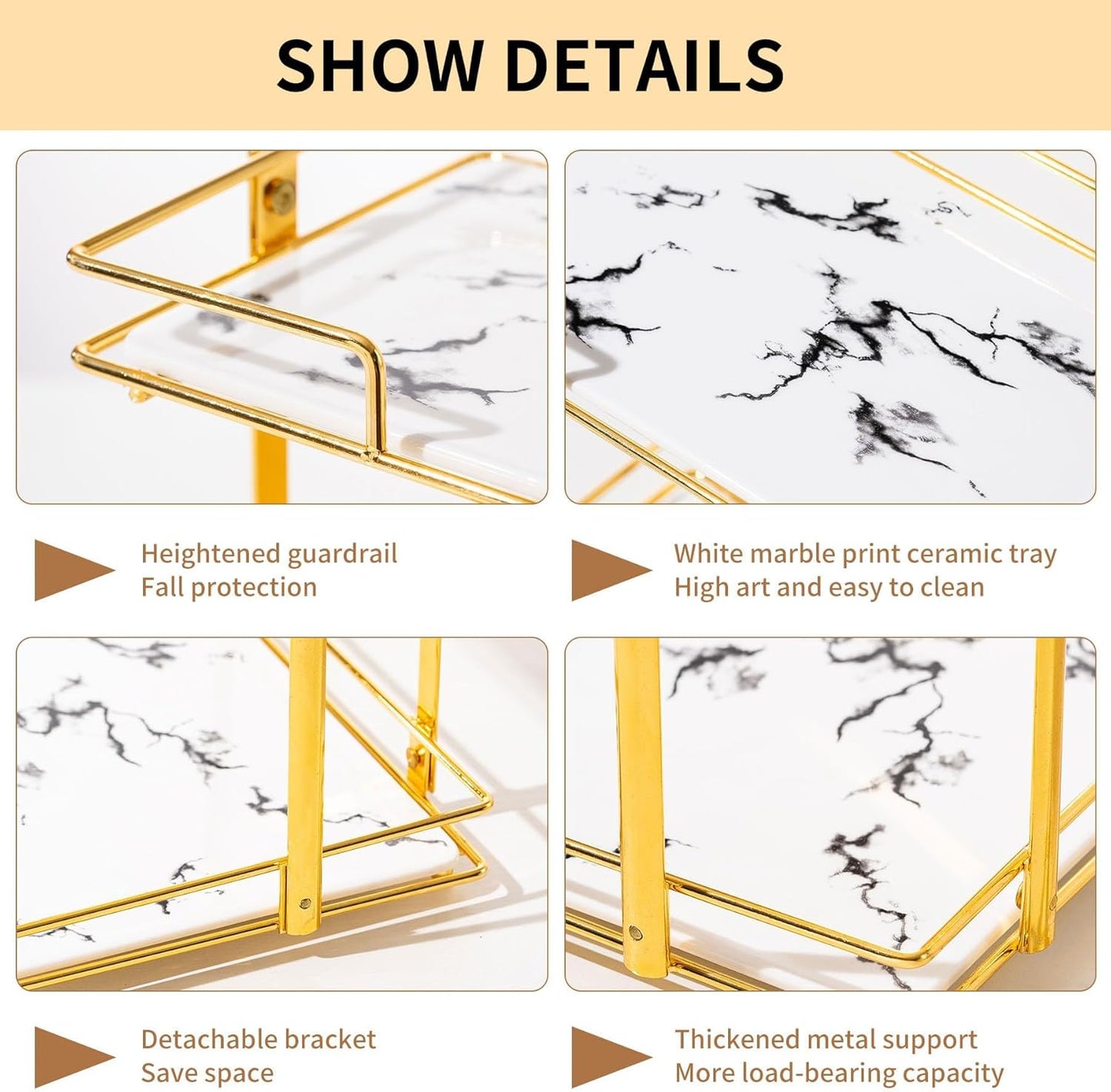 SHOW DETAILS

Heightened guardrail
Fall protection

White marble print ceramic tray
High art and easy to clean

Detachable bracket
Save space

Thickened metal support
More load-bearing capacity