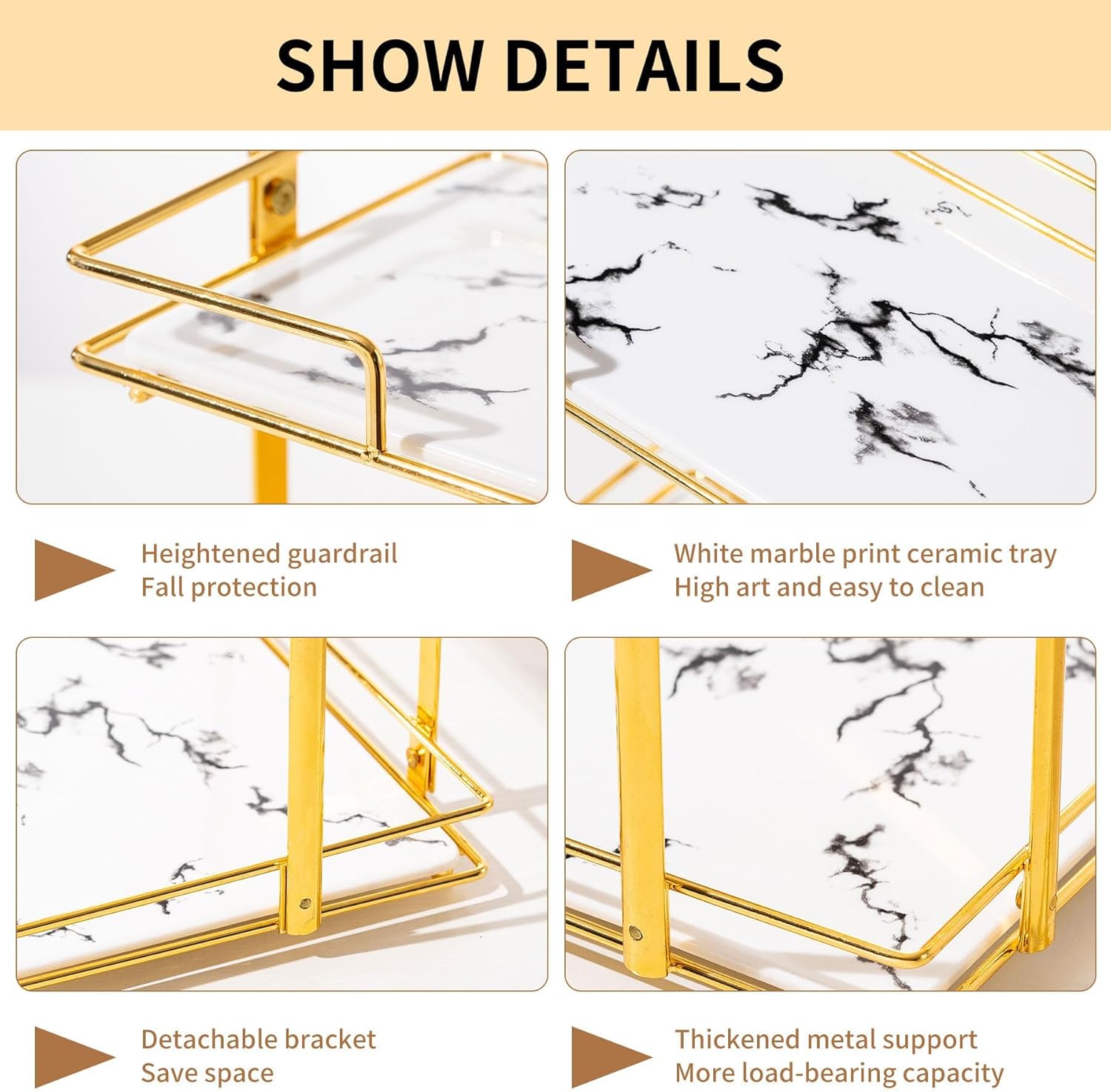 SHOW DETAILS

Heightened guardrail
Fall protection

White marble print ceramic tray
High art and easy to clean

Detachable bracket
Save space

Thickened metal support
More load-bearing capacity