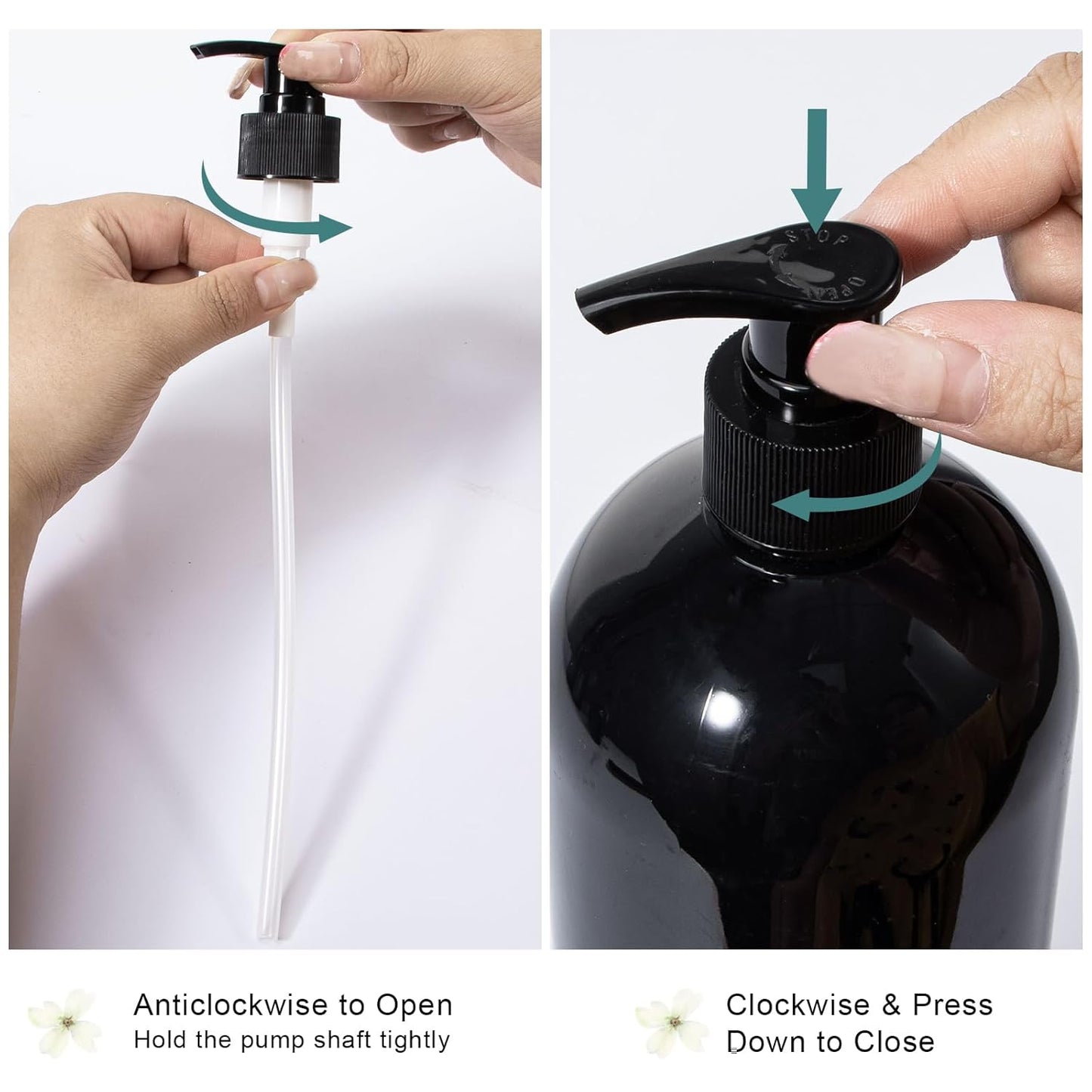 STOP
OPEN

Anticlockwise to Open
Hold the pump shaft tightly

Clockwise & Press Down to Close