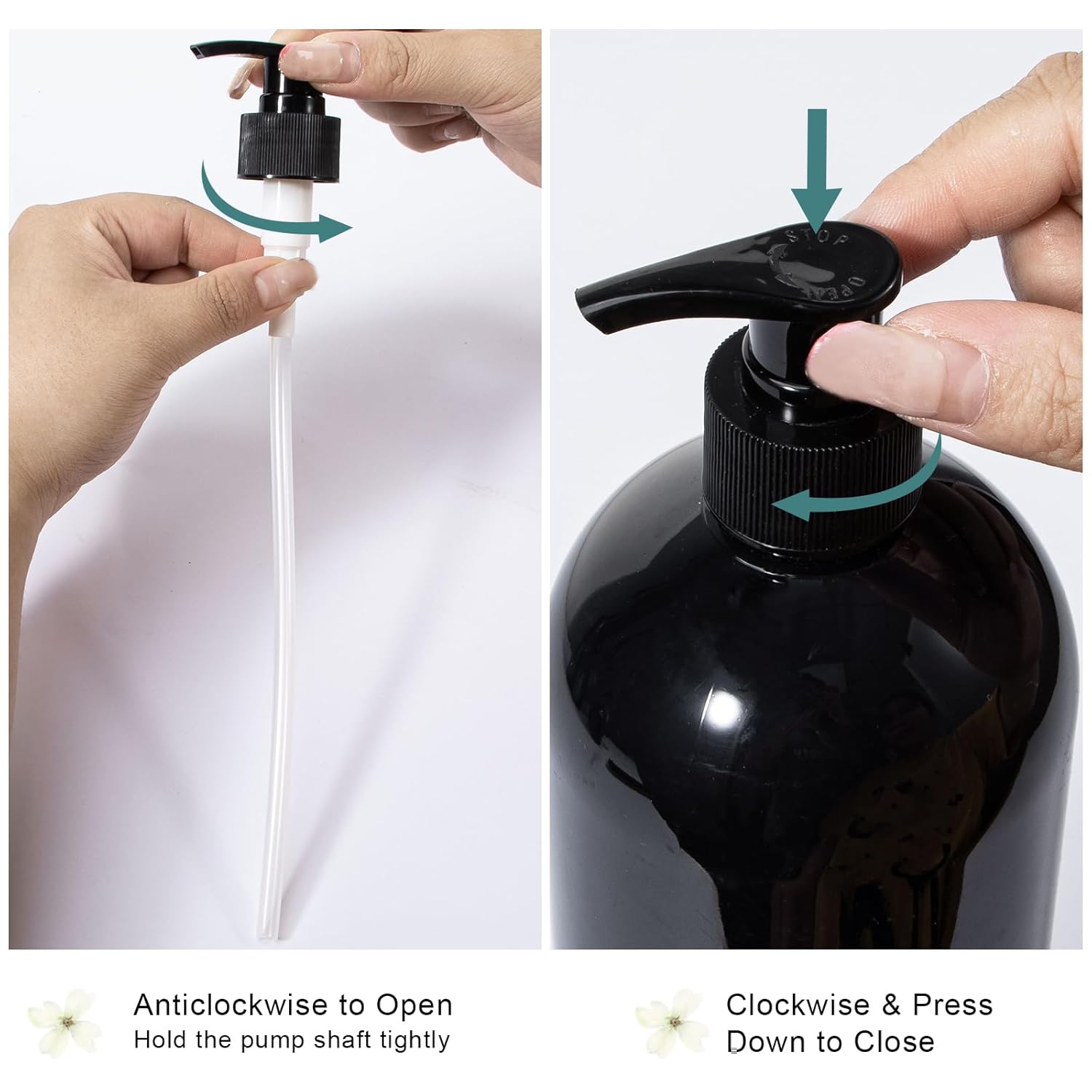 STOP

OPEN

Anticlockwise to Open
Hold the pump shaft tightly

Clockwise & Press Down to Close