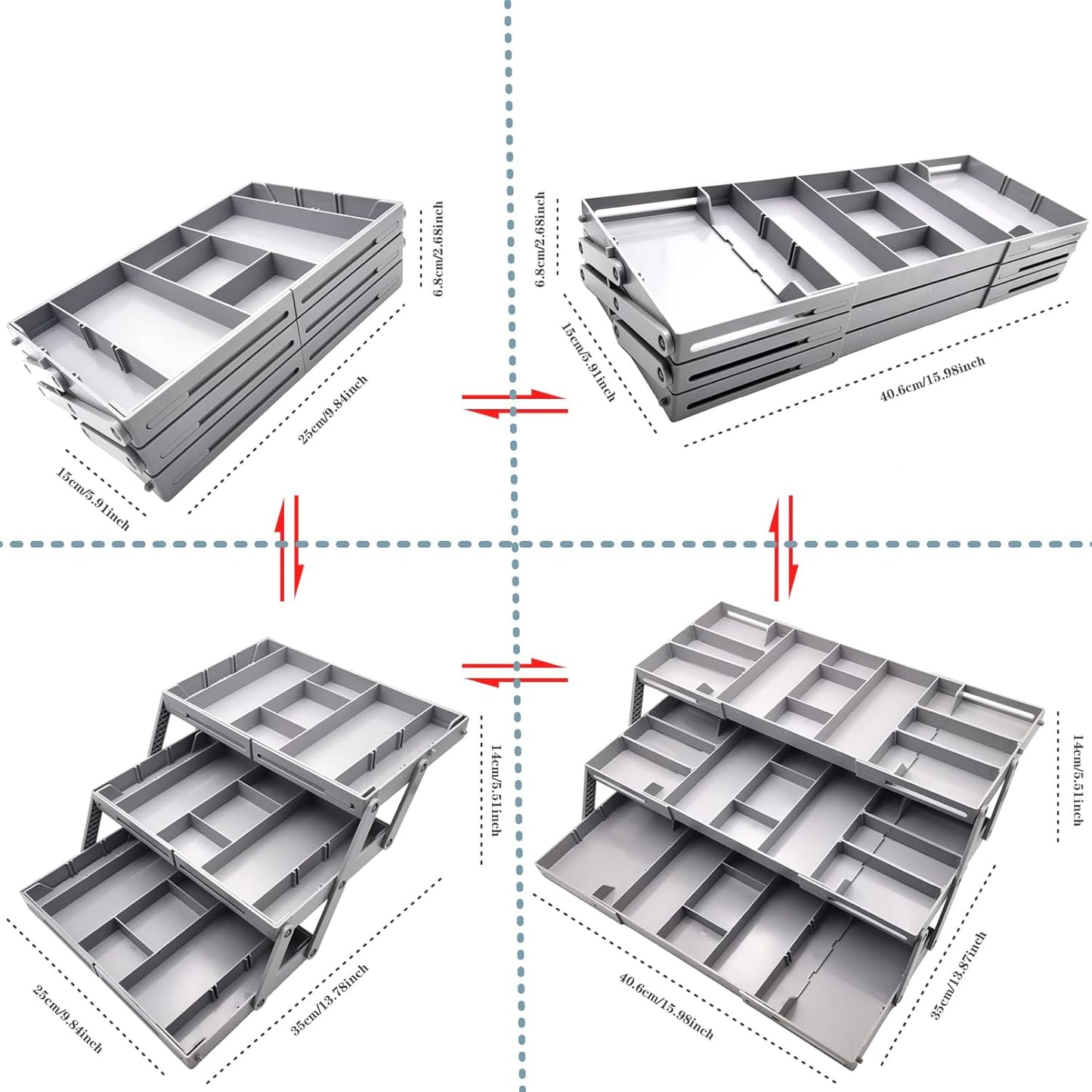 6.8cm/2.68inch

25cm/9.84inch

15cm/5.91inch

6.8cm/2.68inch

15cm/5.91inch

40.6cm/15.98inch

14cm/5.51inch

25cm/9.84inch

35cm/13.78inch

14cm/5.51inch

40.6cm/15.98inch

35cm/13.87inch