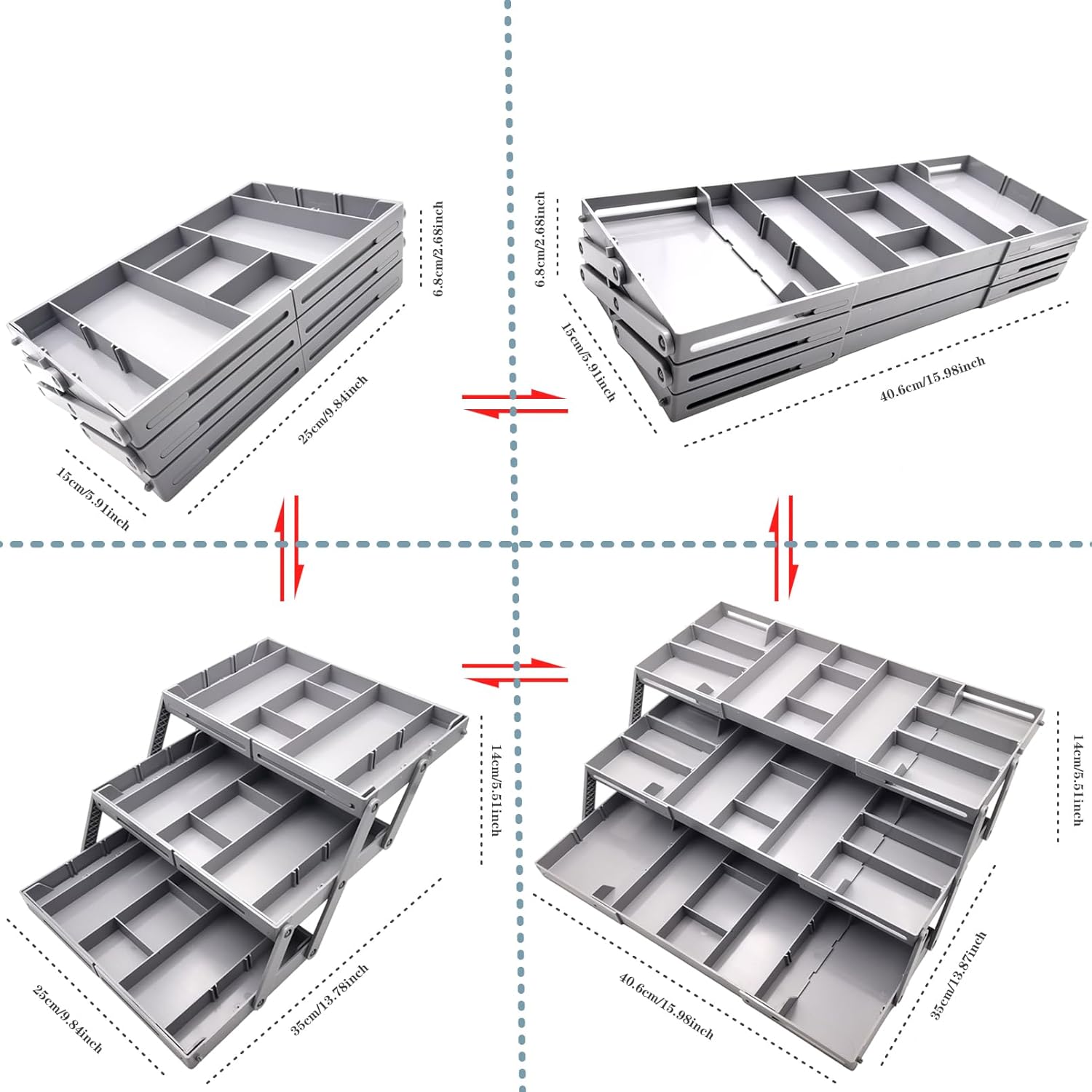 6.8cm/2.68inch

25cm/9.84inch

15cm/5.91inch

6.8cm/2.68inch

15cm/5.91inch

40.6cm/15.98inch

14cm/5.51inch

25cm/9.84inch

35cm/13.78inch

14cm/5.51inch

40.6cm/15.98inch

35cm/13.87inch