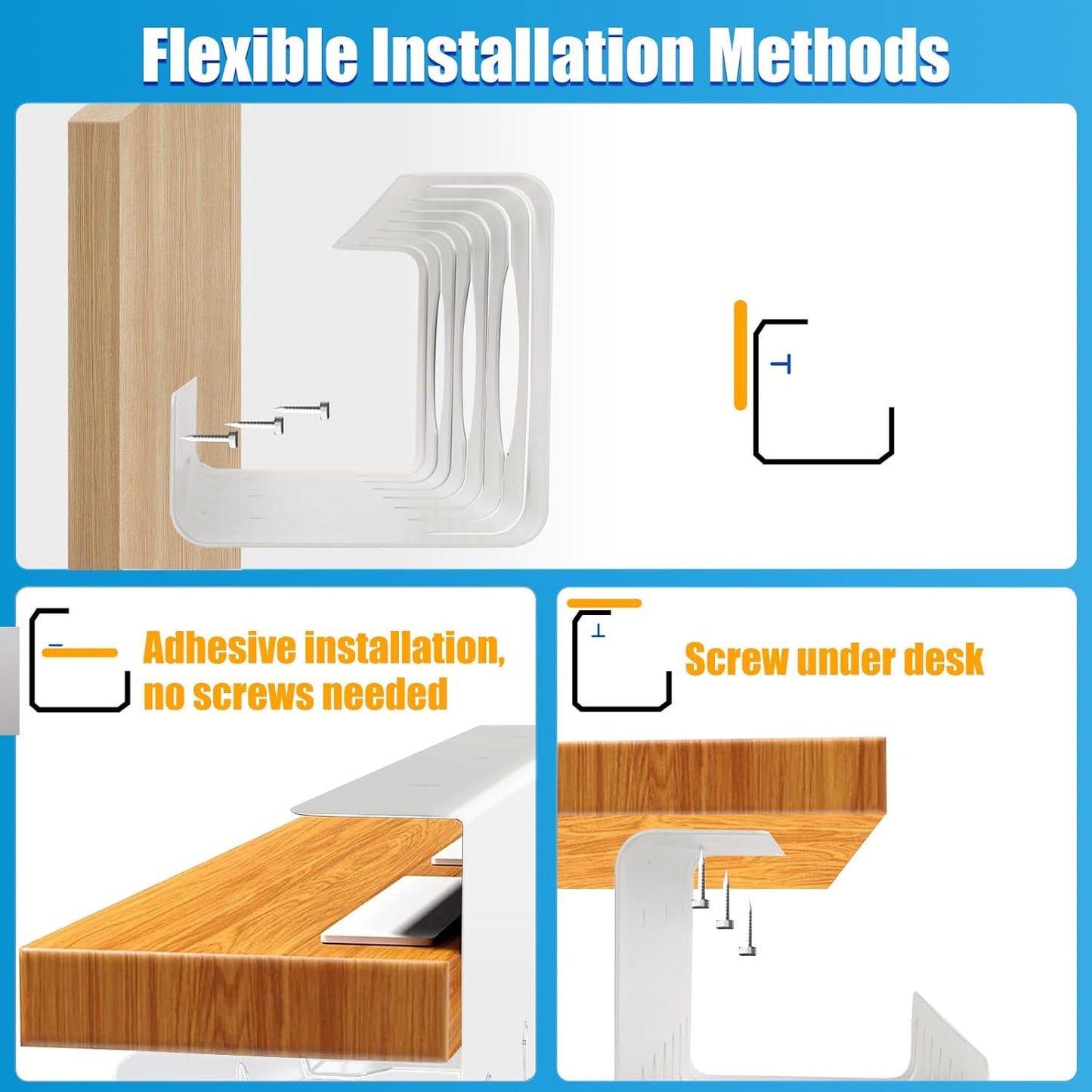 Flexible Installation Methods

Adhesive installation, no screws needed

Screw under desk