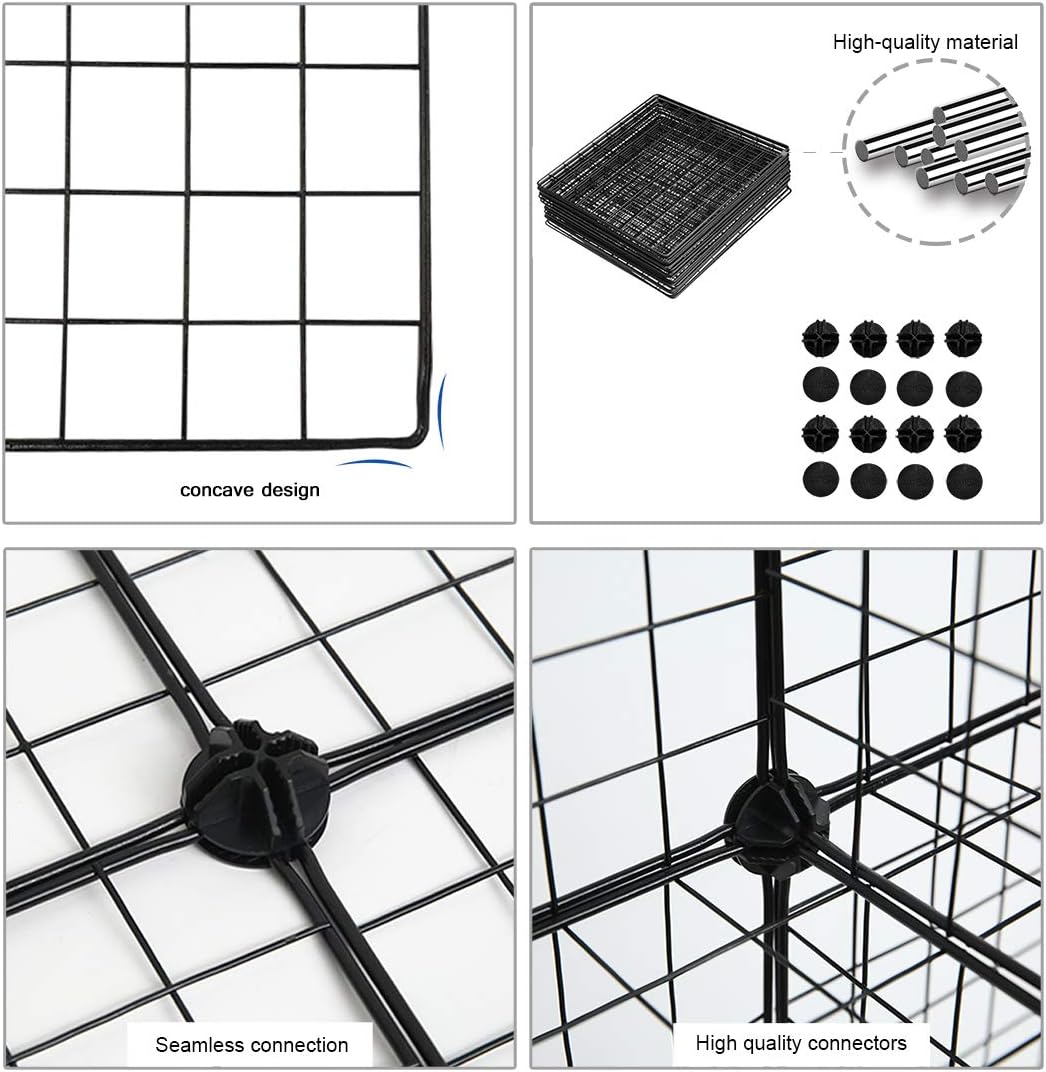 concave design

High-quality material

Seamless connection

High quality connectors