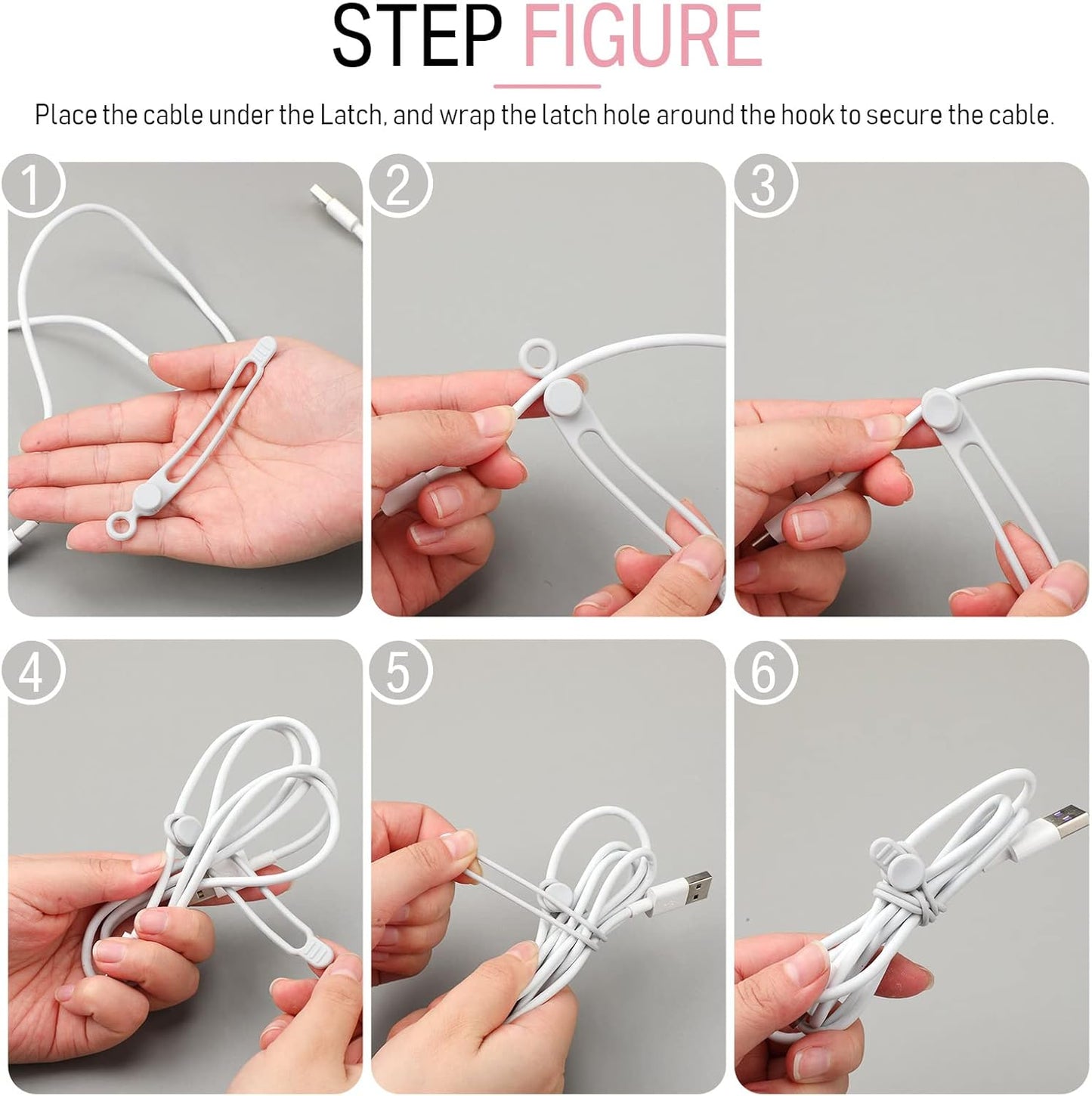 STEP FIGURE

Place the cable under the Latch, and wrap the latch hole around the hook to secure the cable.

1

2

3

4

5

6